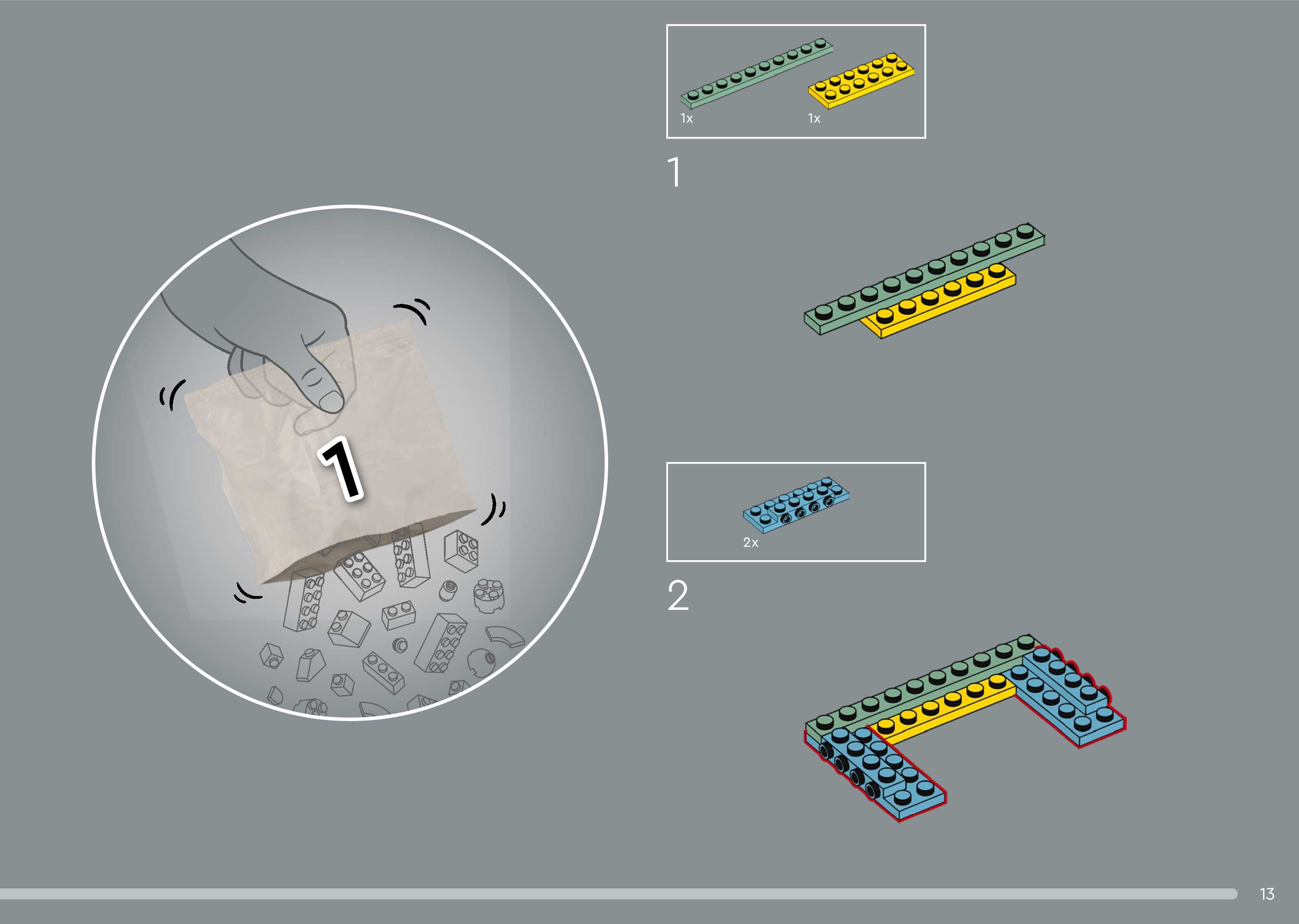 1

1x

1x

1

2x

2

13