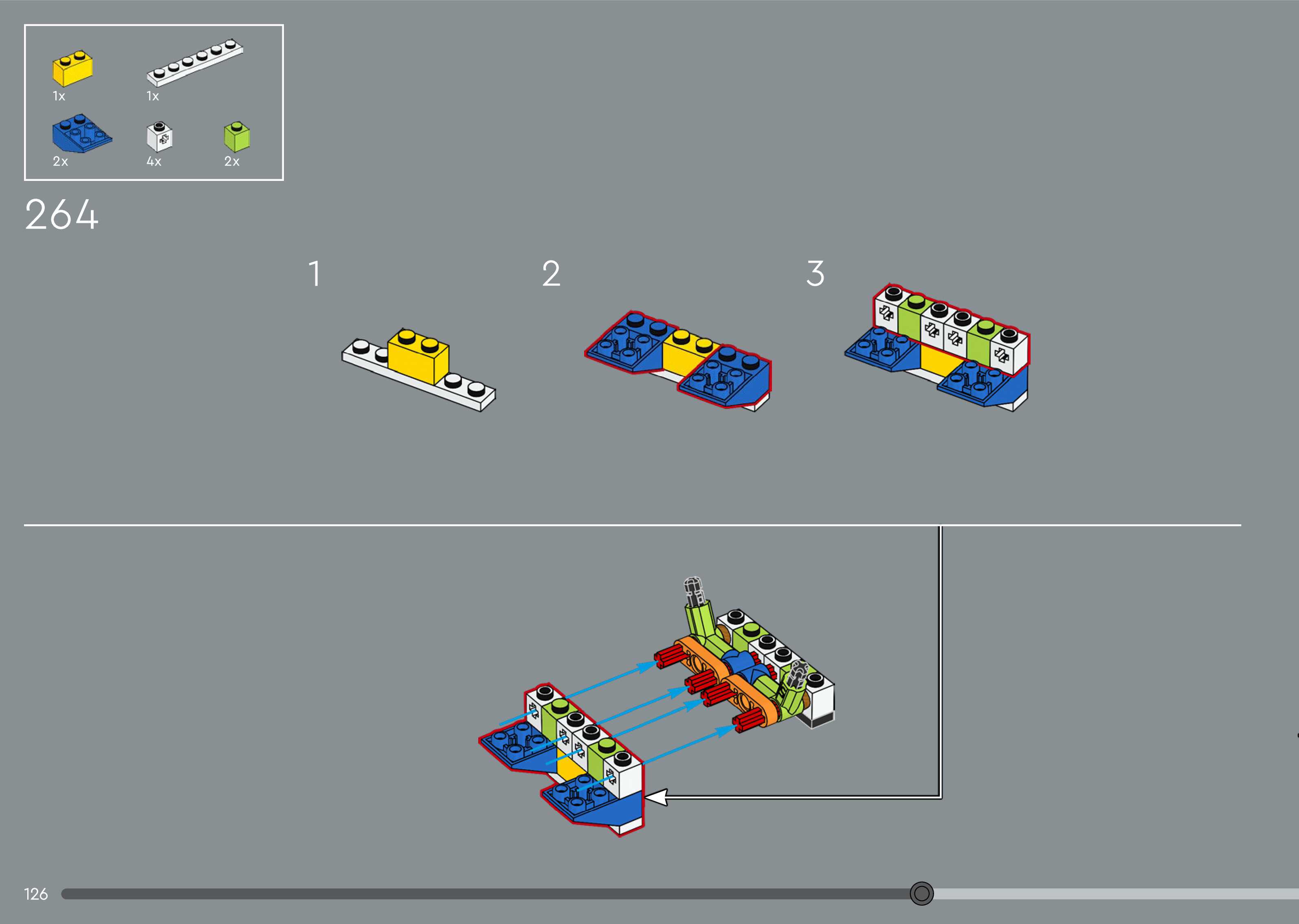 1x
1x
2x
4x
2x

264

1

2

3

126