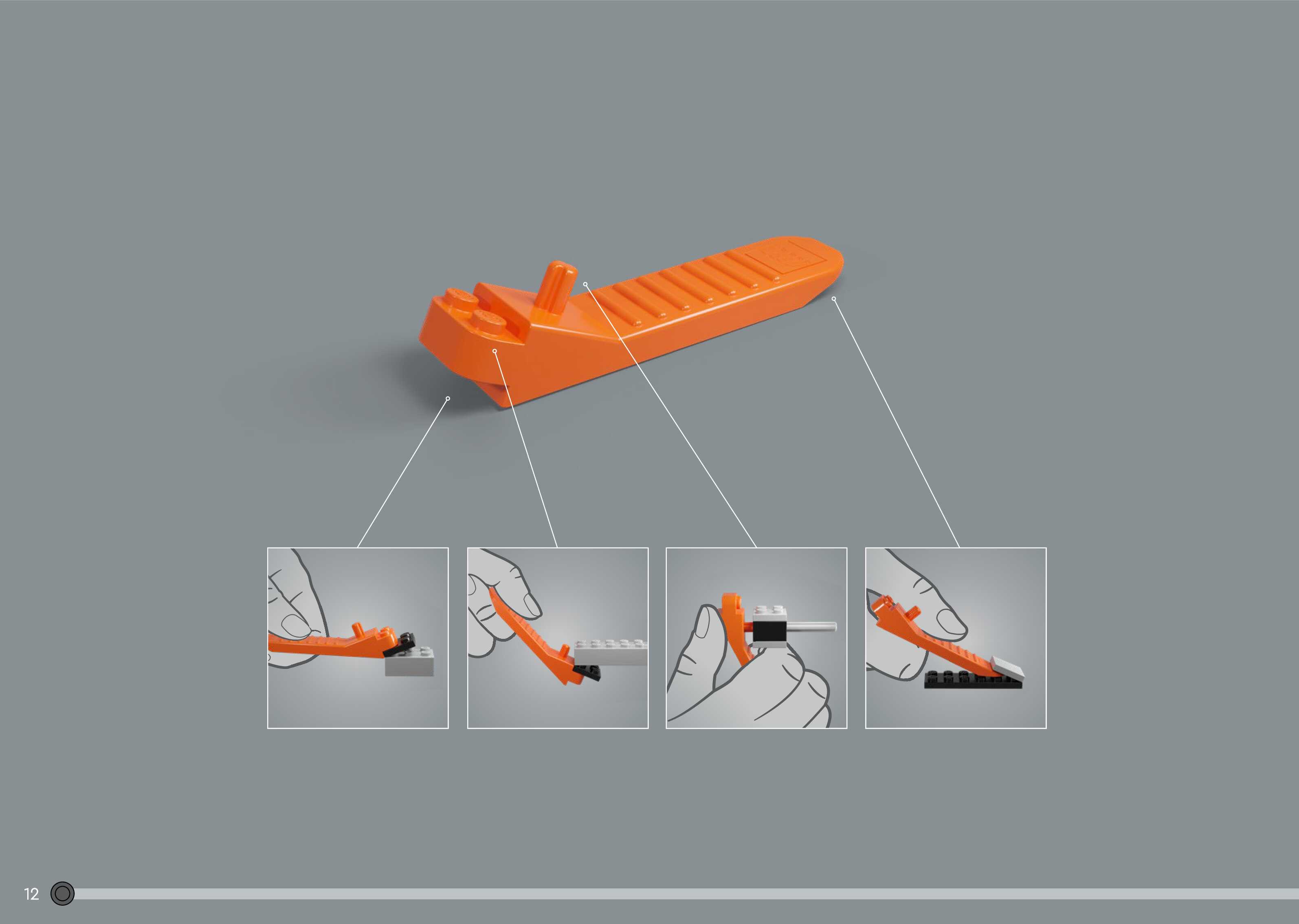 12