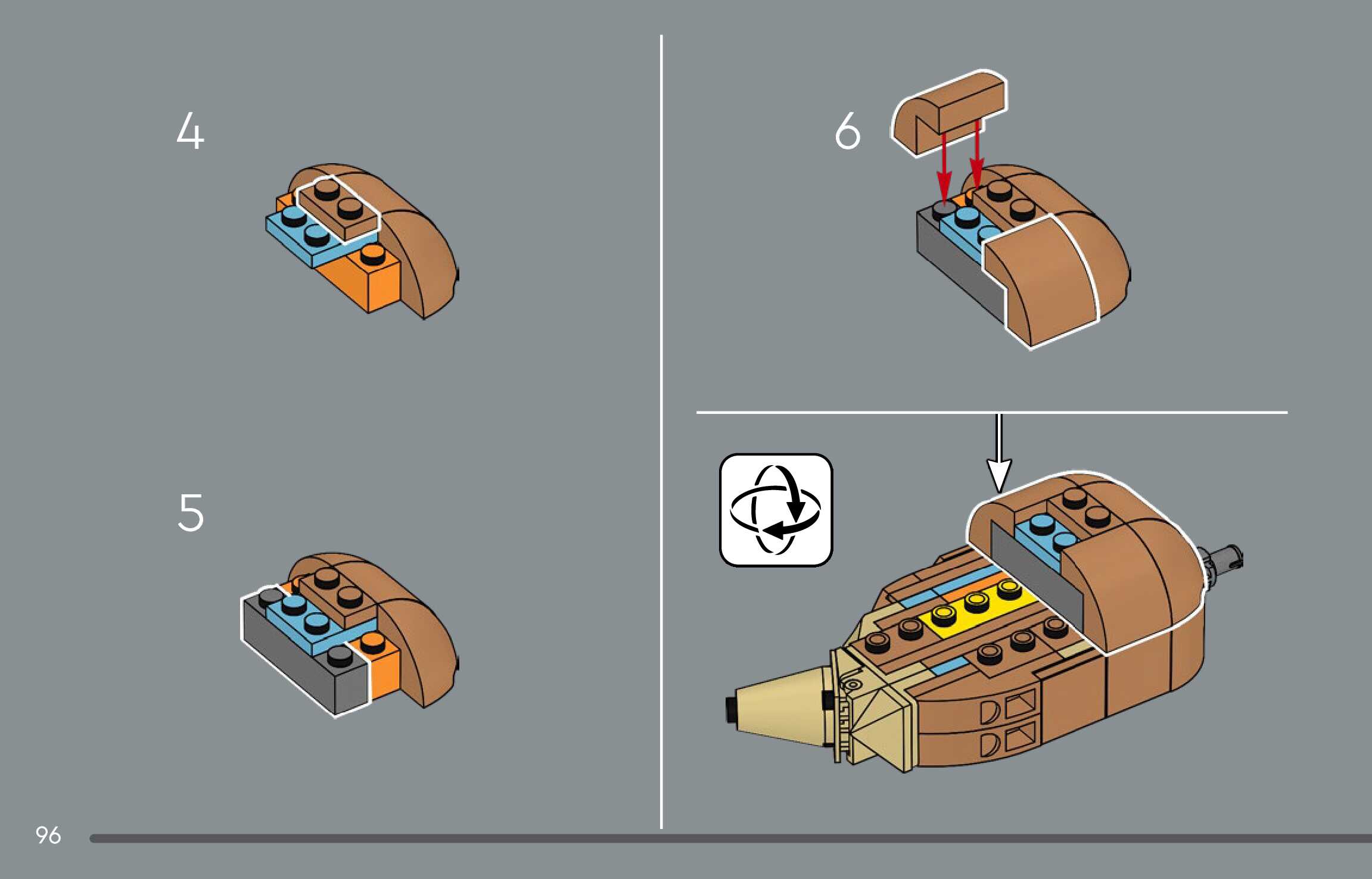 4

5

6

96