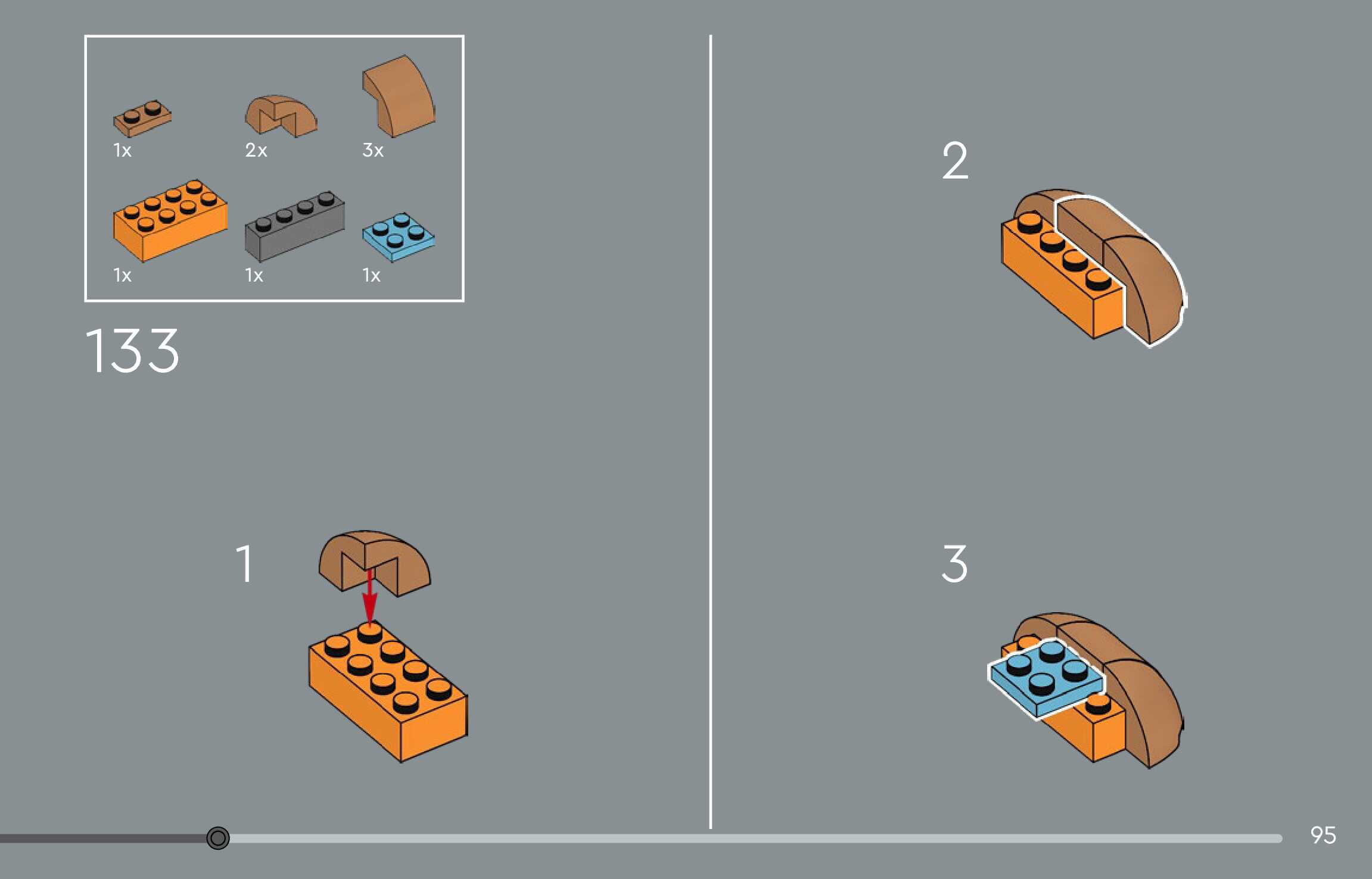 1x
2x
3x
1x
1x
1x

133

1

2

3

95