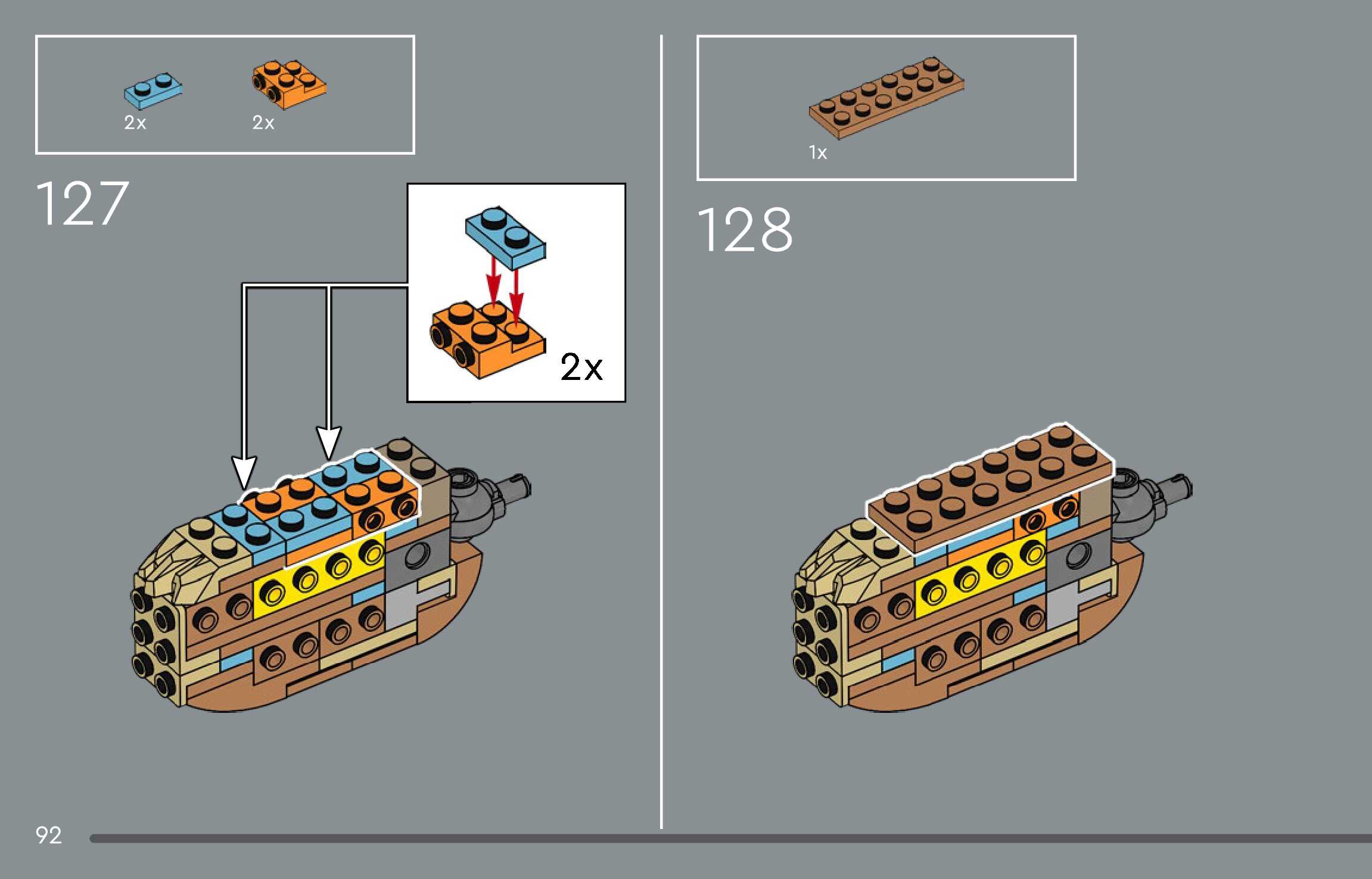 2x

2x

127

2x

1x

128

92