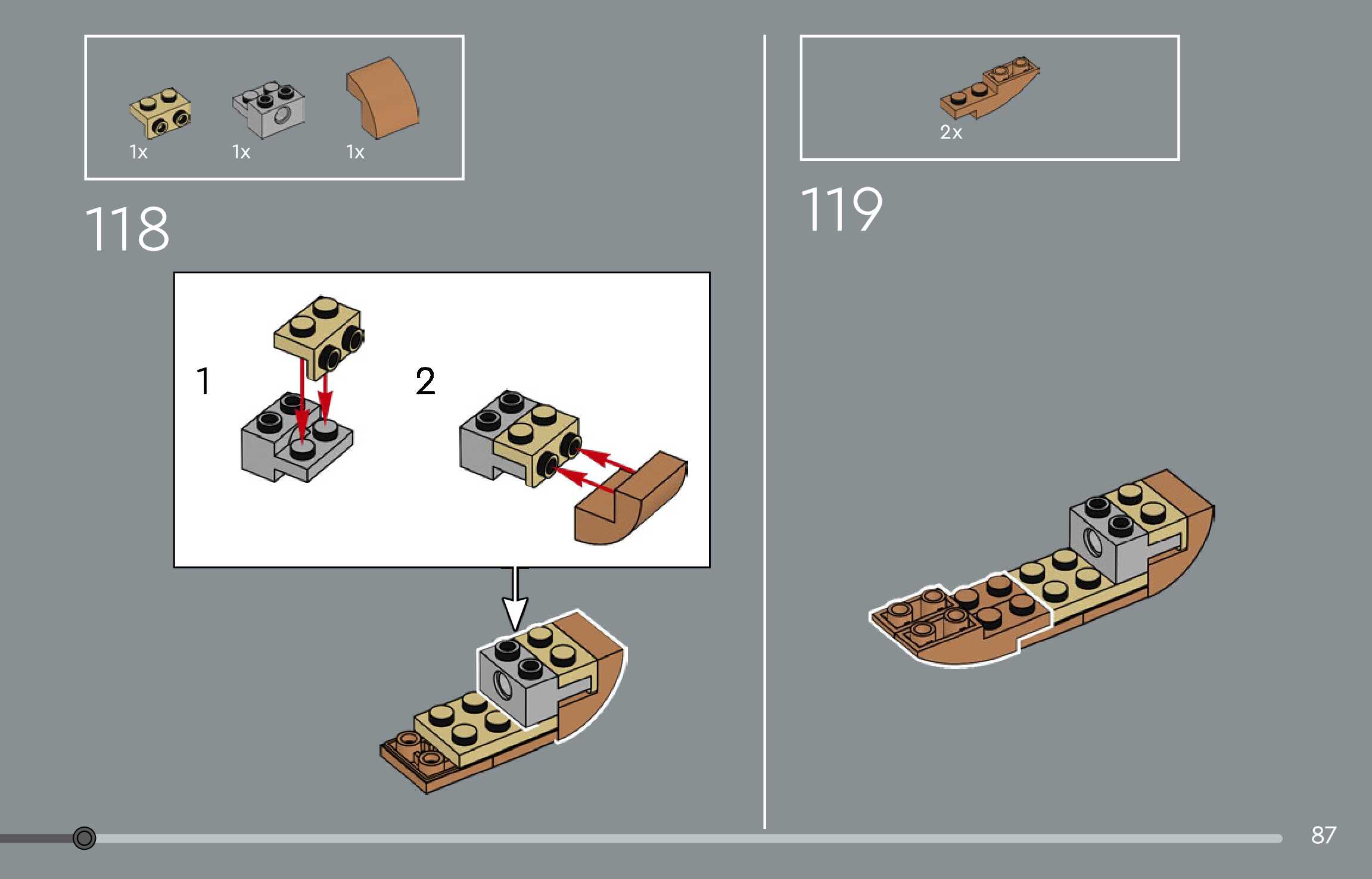 1x 1x 1x

118

1

2

2x

119

87