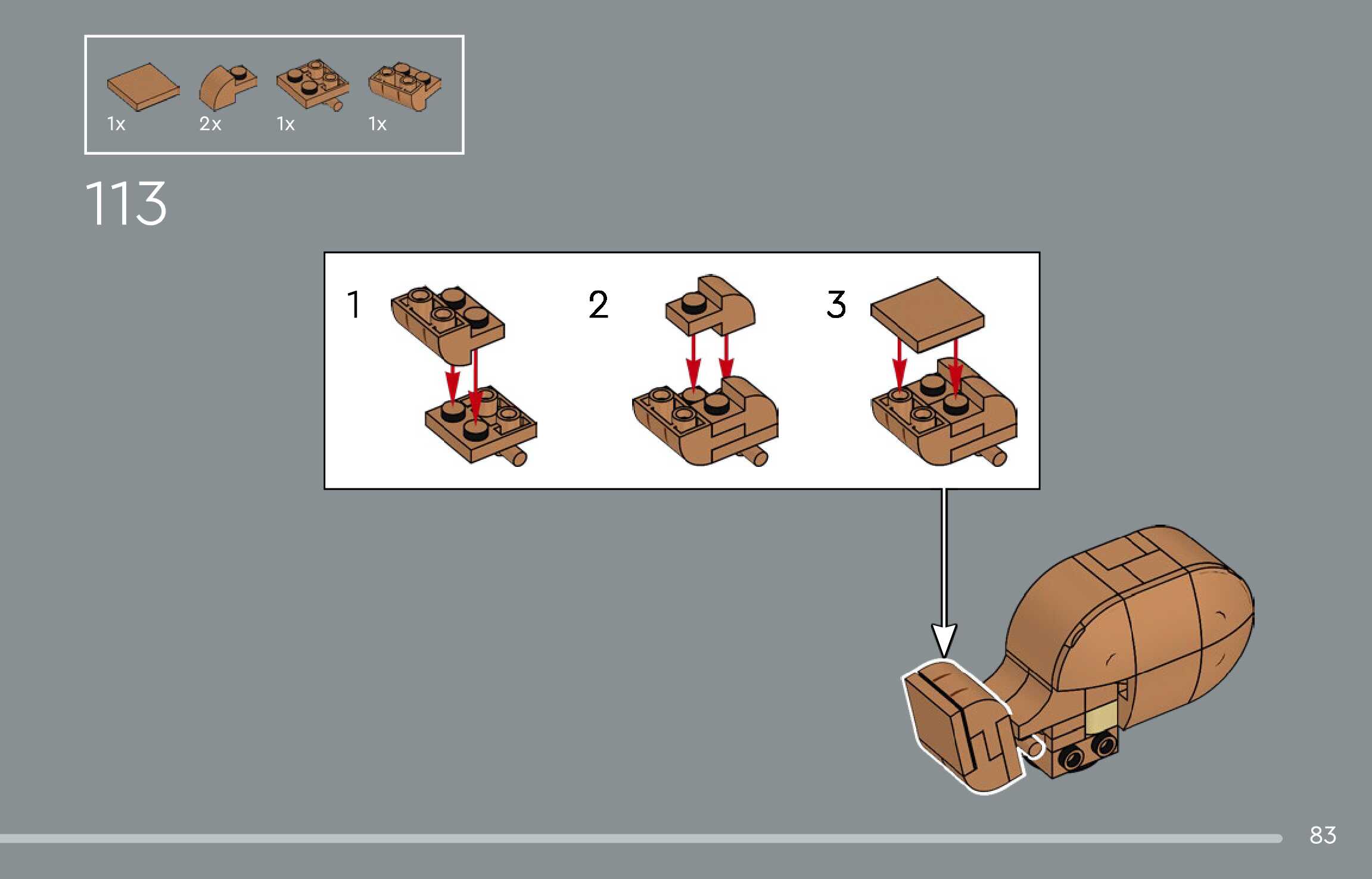 1x 2x 1x 1x

113

1

2

3

83