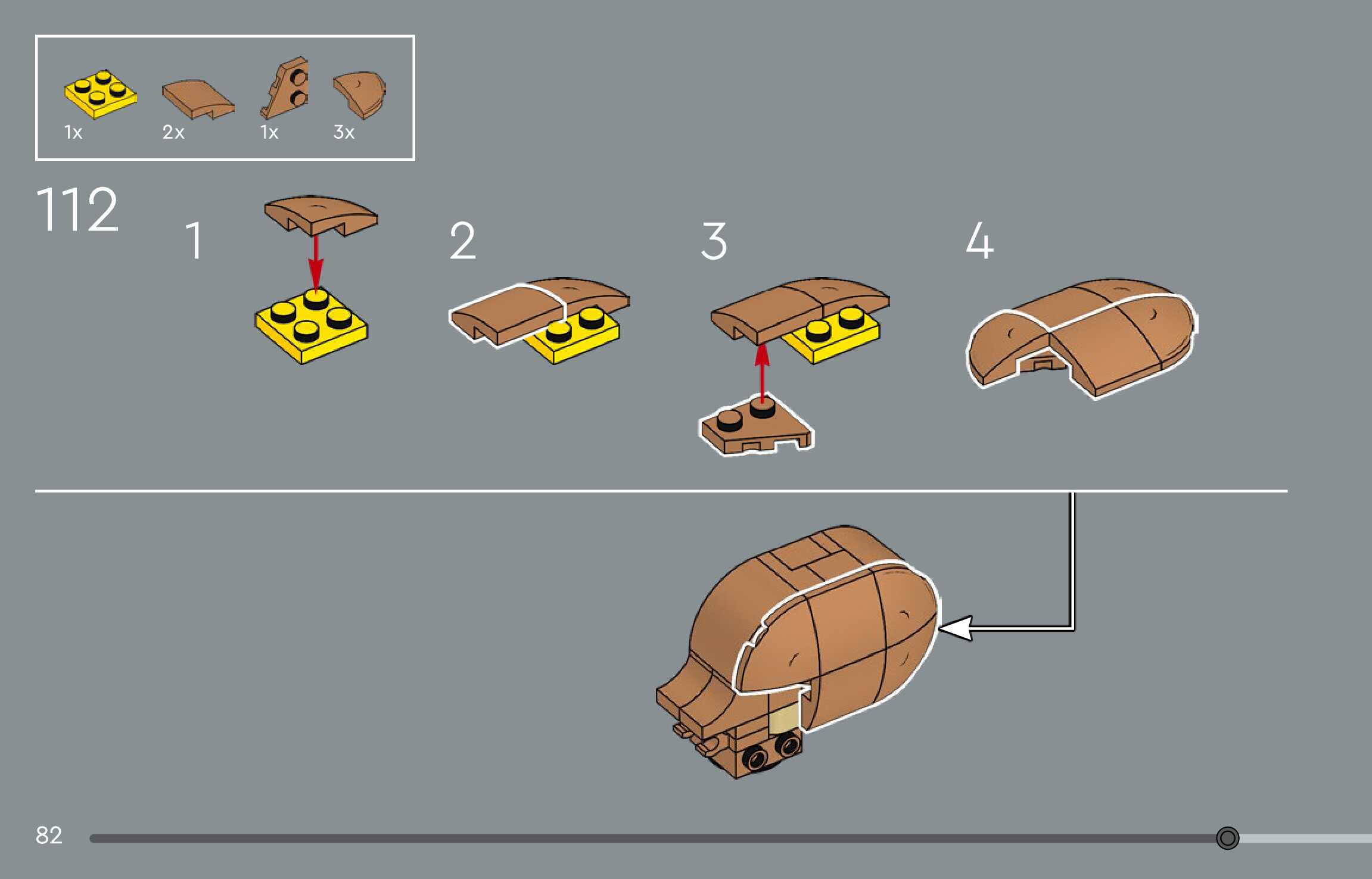 1x
2x
1x
3x

112

1

2

3

4

82