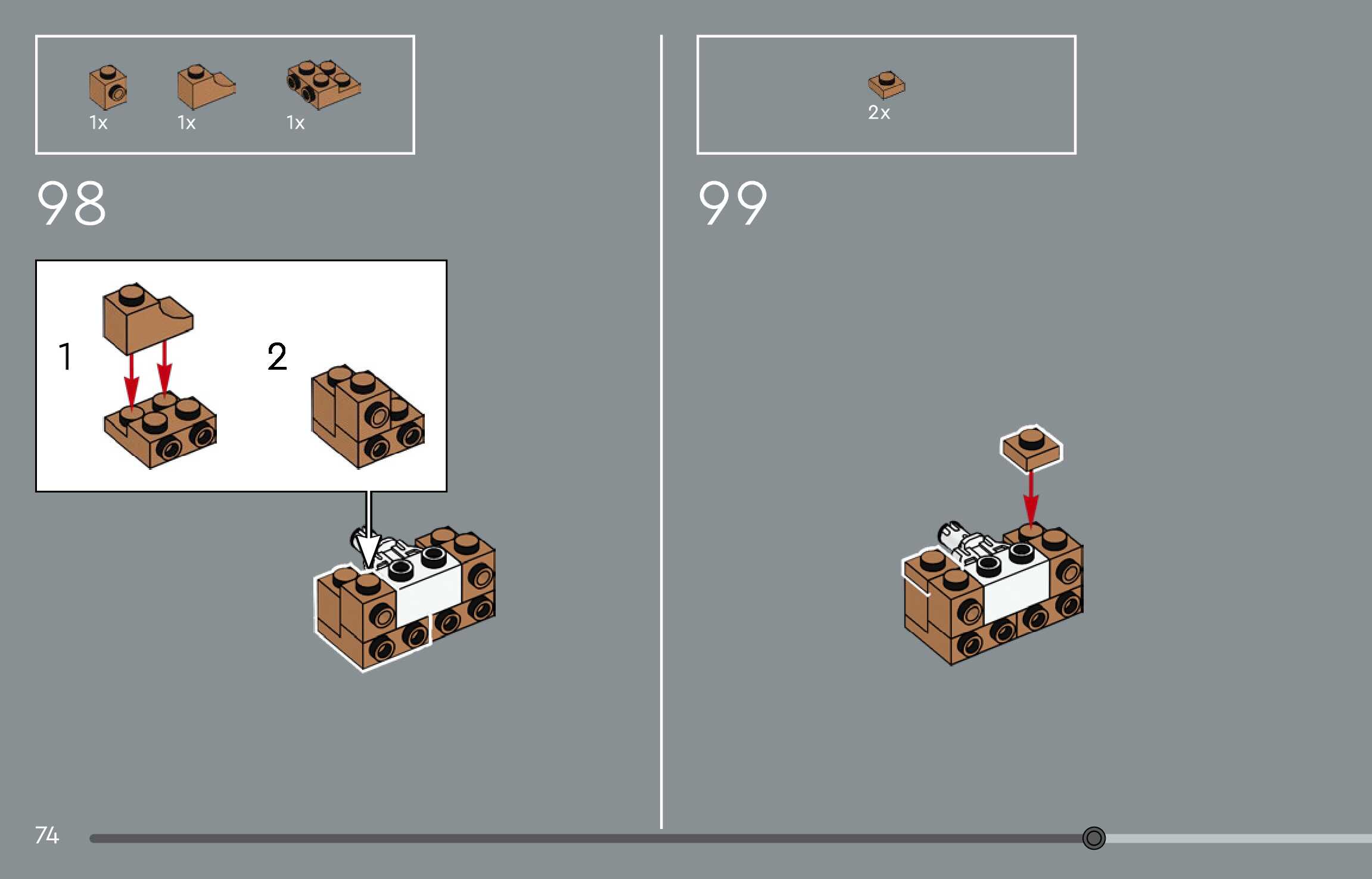 1x 1x 1x

98

1

2

2x

99

74