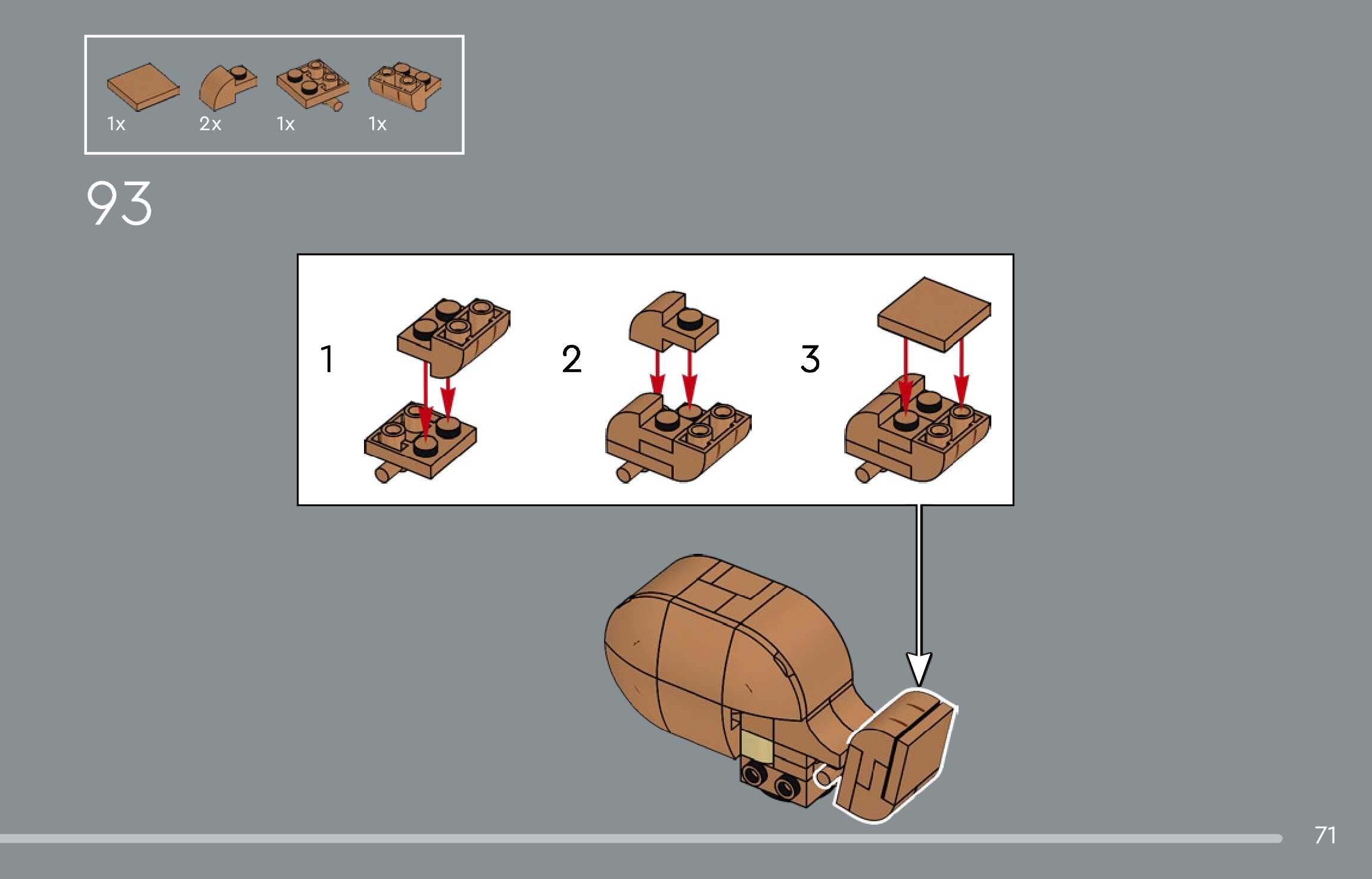 1x 2x 1x 1x

93

1

2

3

71