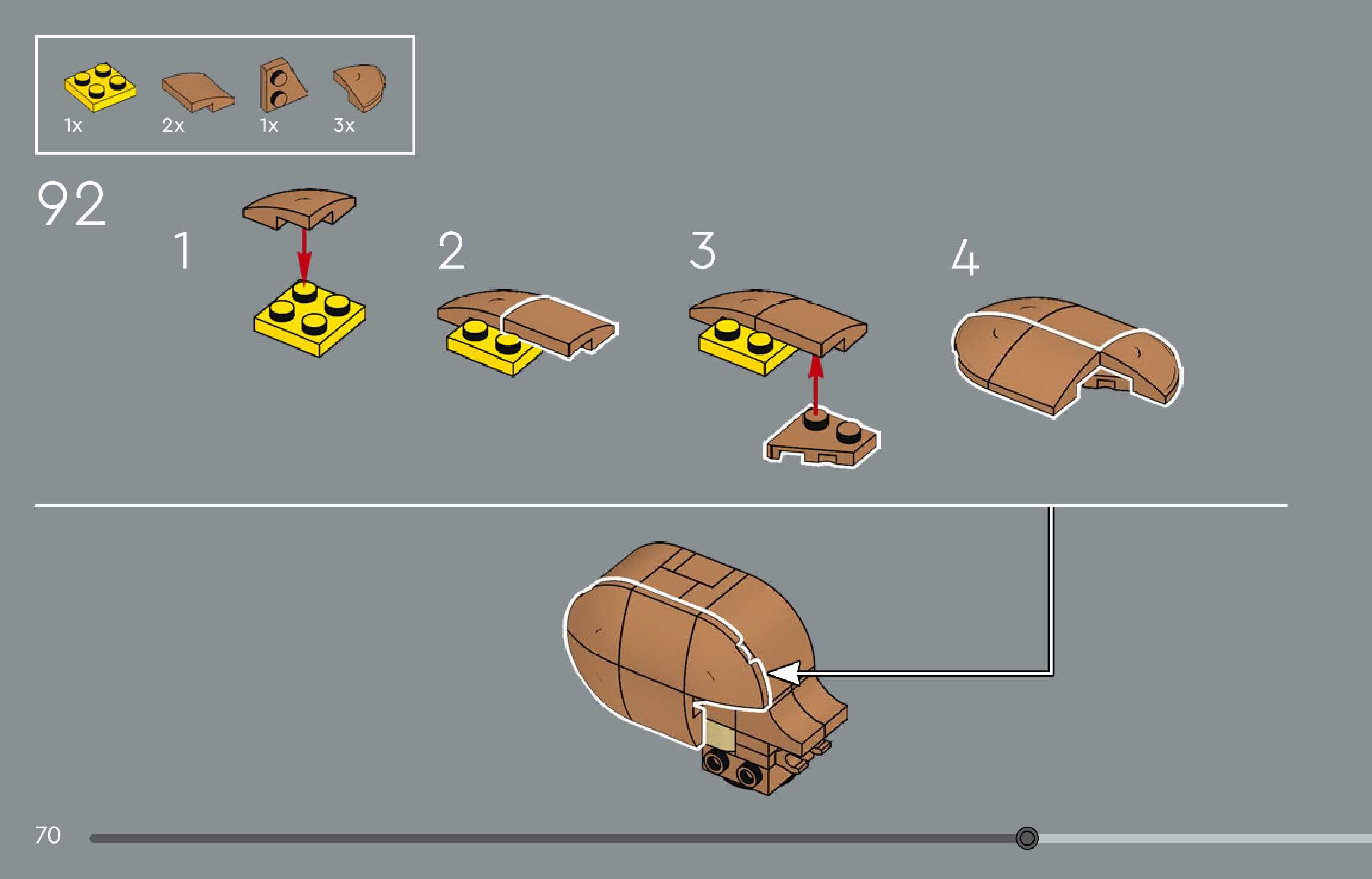 1x 2x 1x 3x

92

1

2

3

4

70