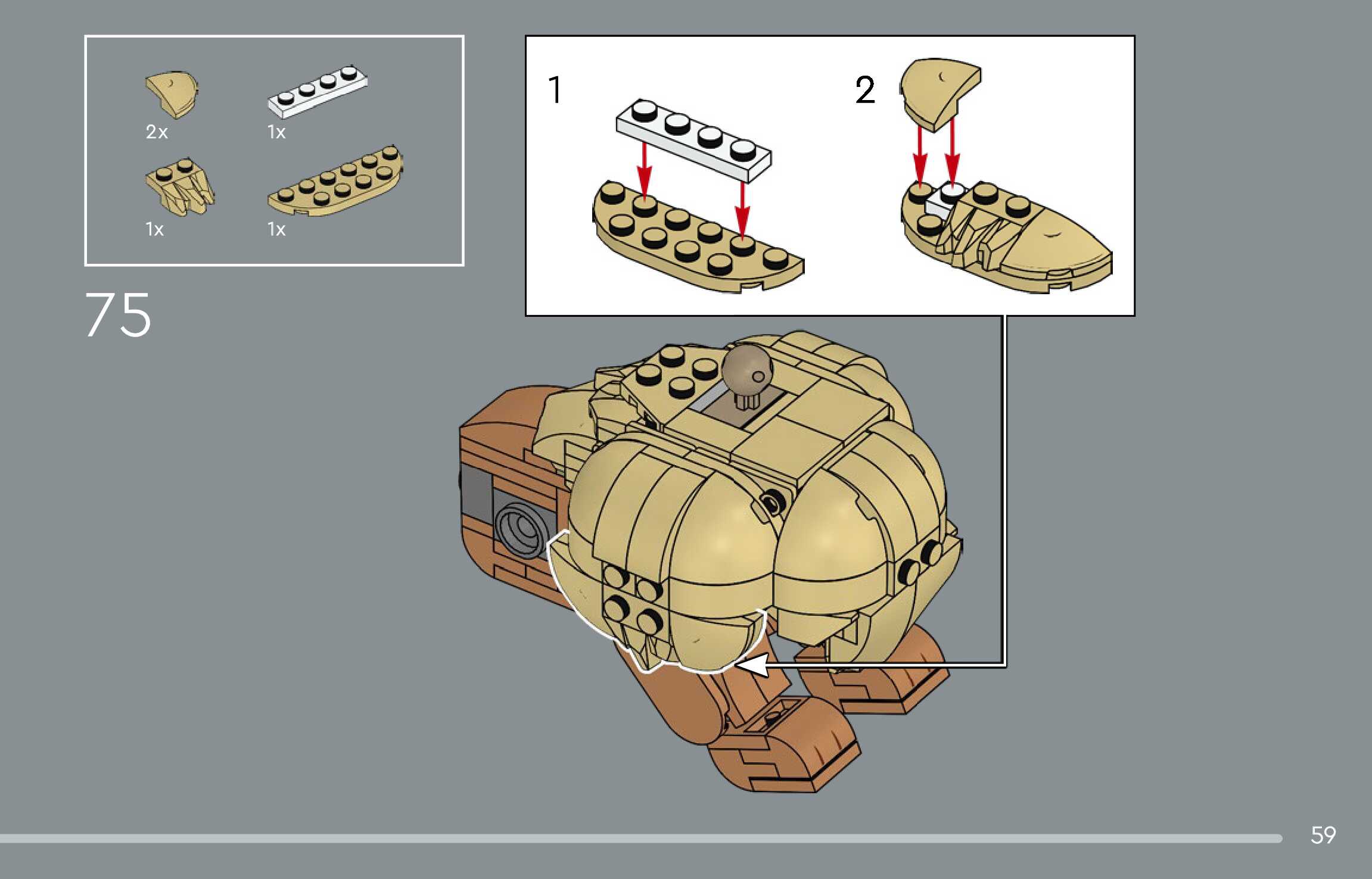 2x
1x
1x
1x

75

1

2

59