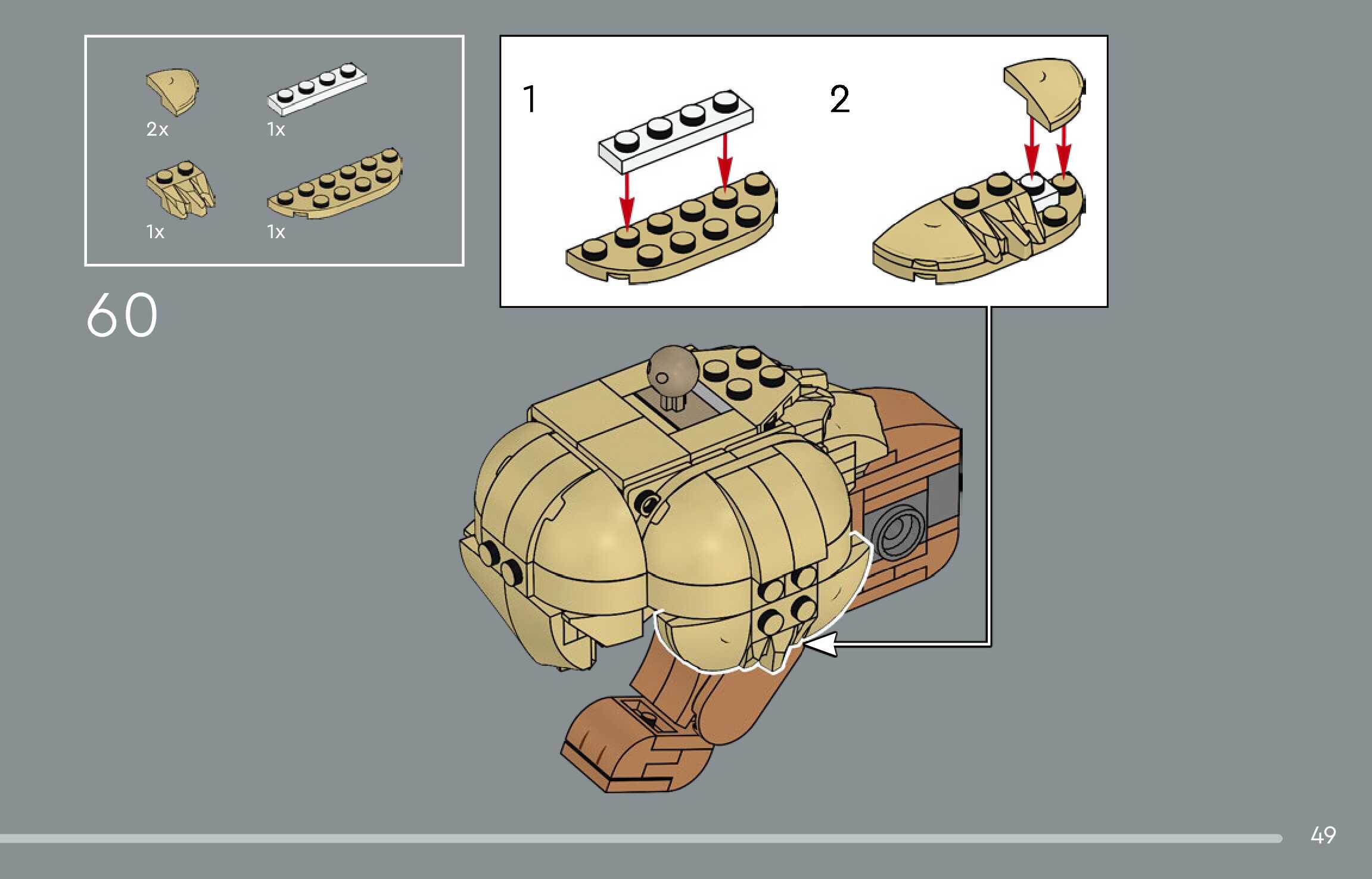 2x
1x
1x
1x

60

1
2

49