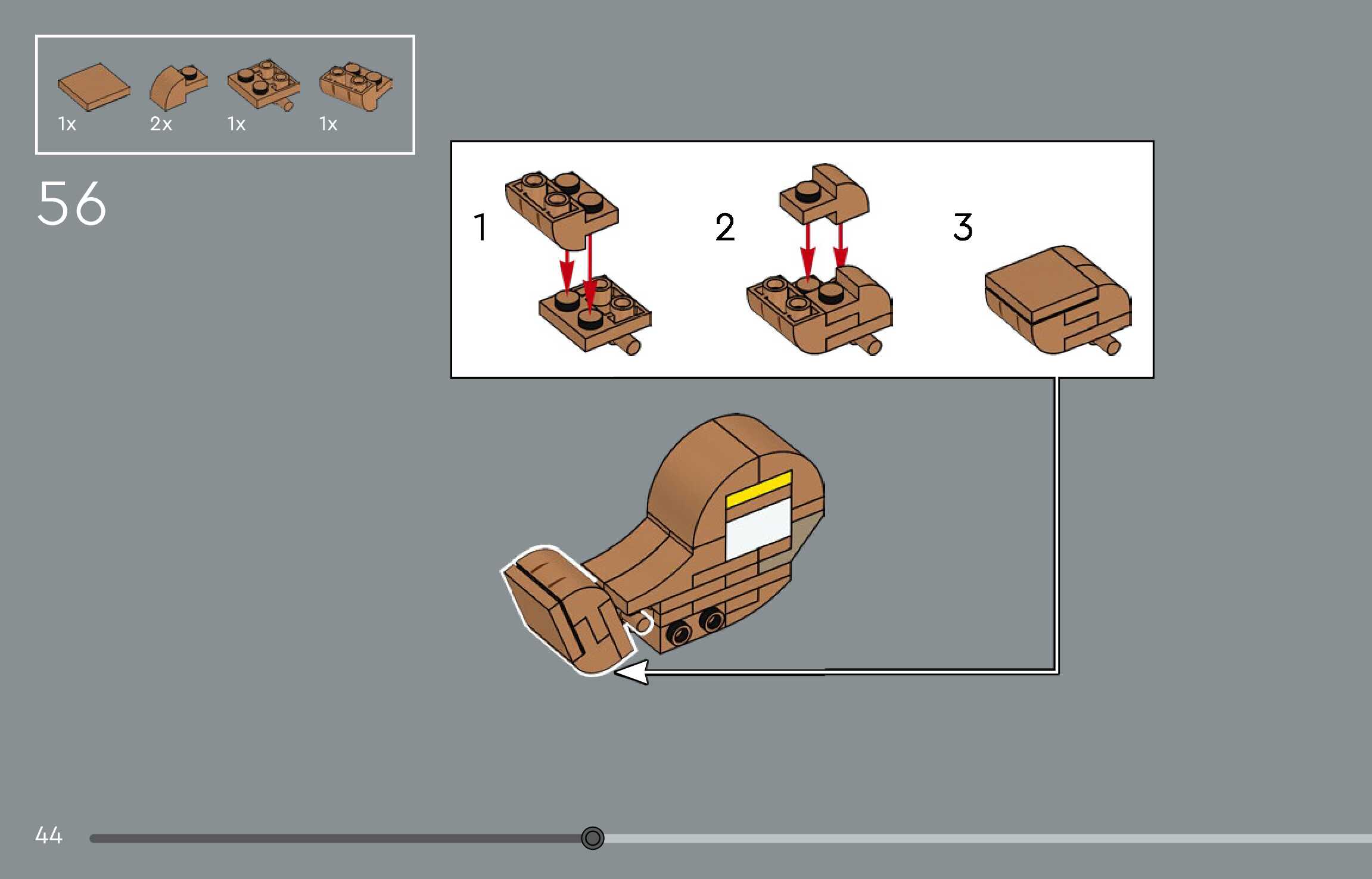 1x 2x 1x 1x

56

1

2

3

44