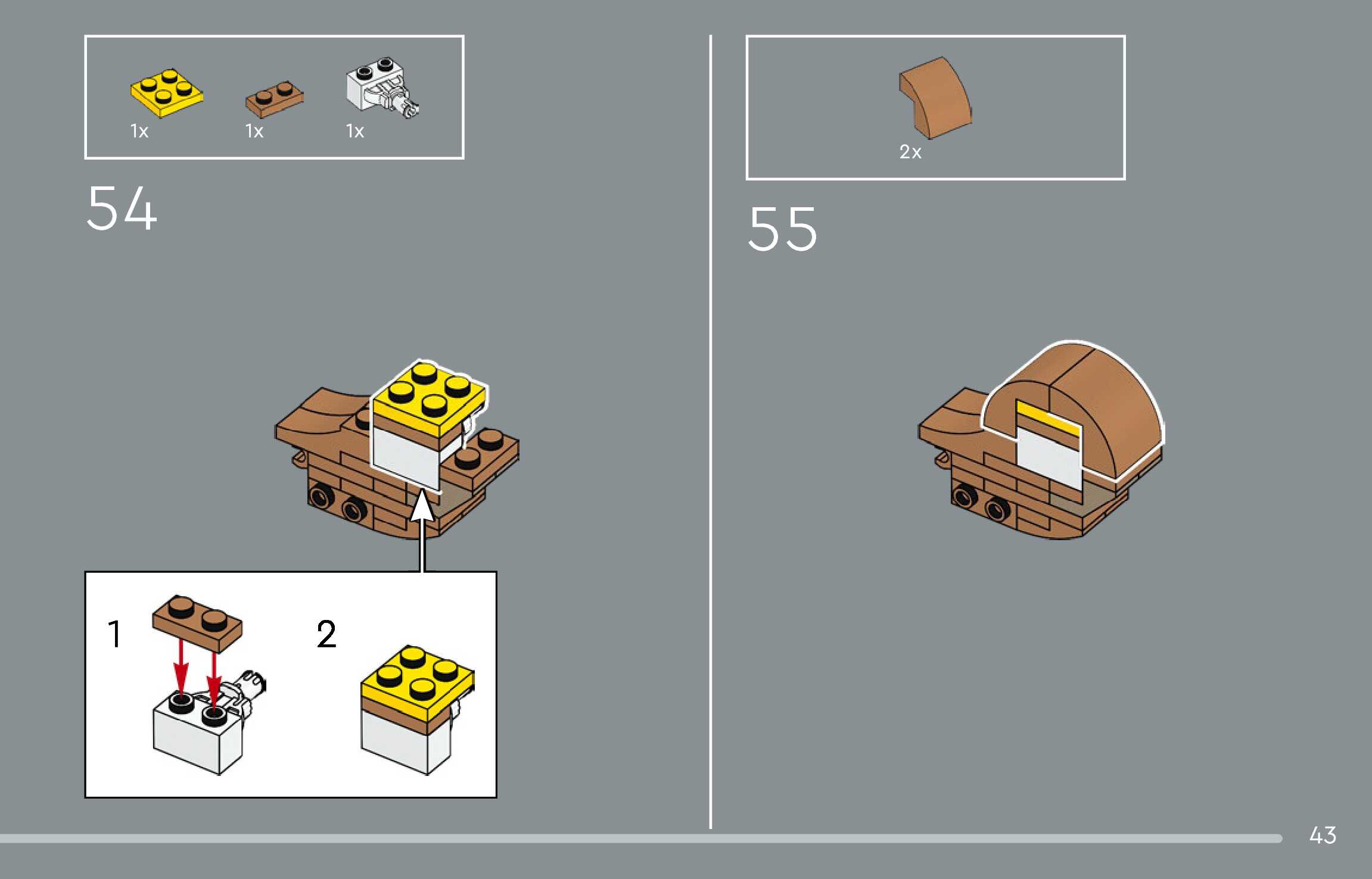 1x 1x 1x

54

1

2

2x

55

43