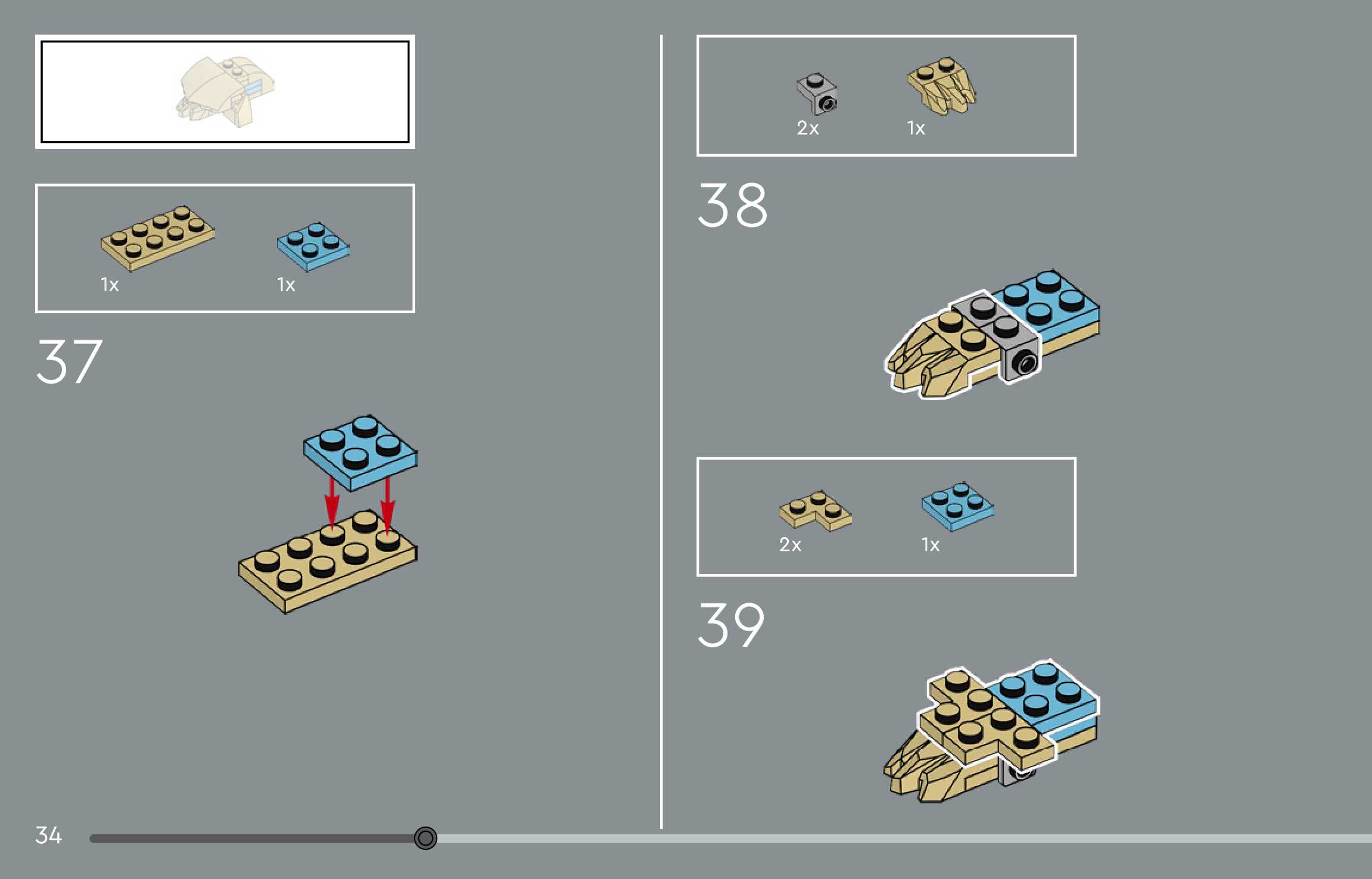 1x

1x

37

2x

1x

38

2x

1x

39

34