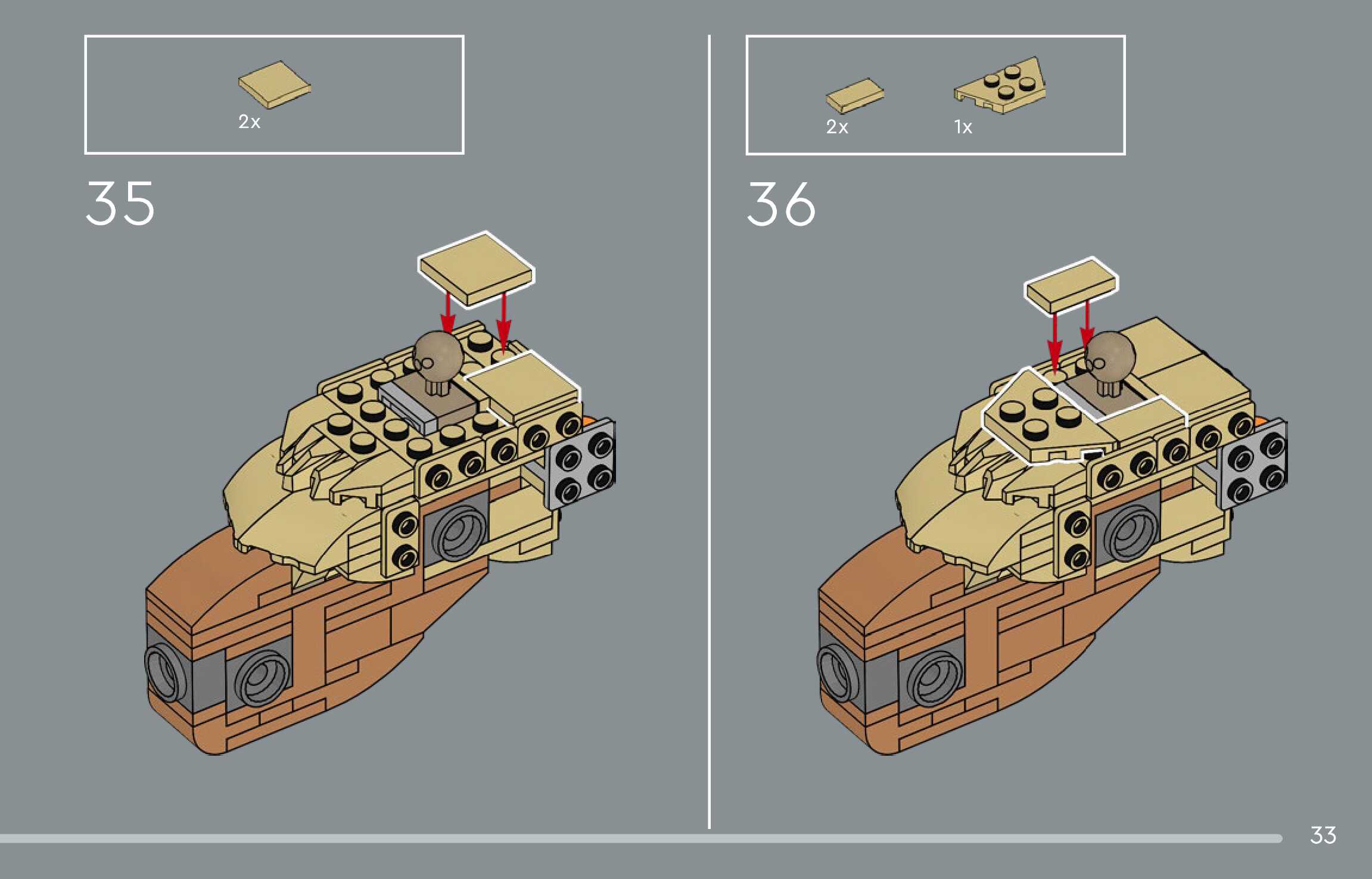 2x

35

2x

1x

36

33