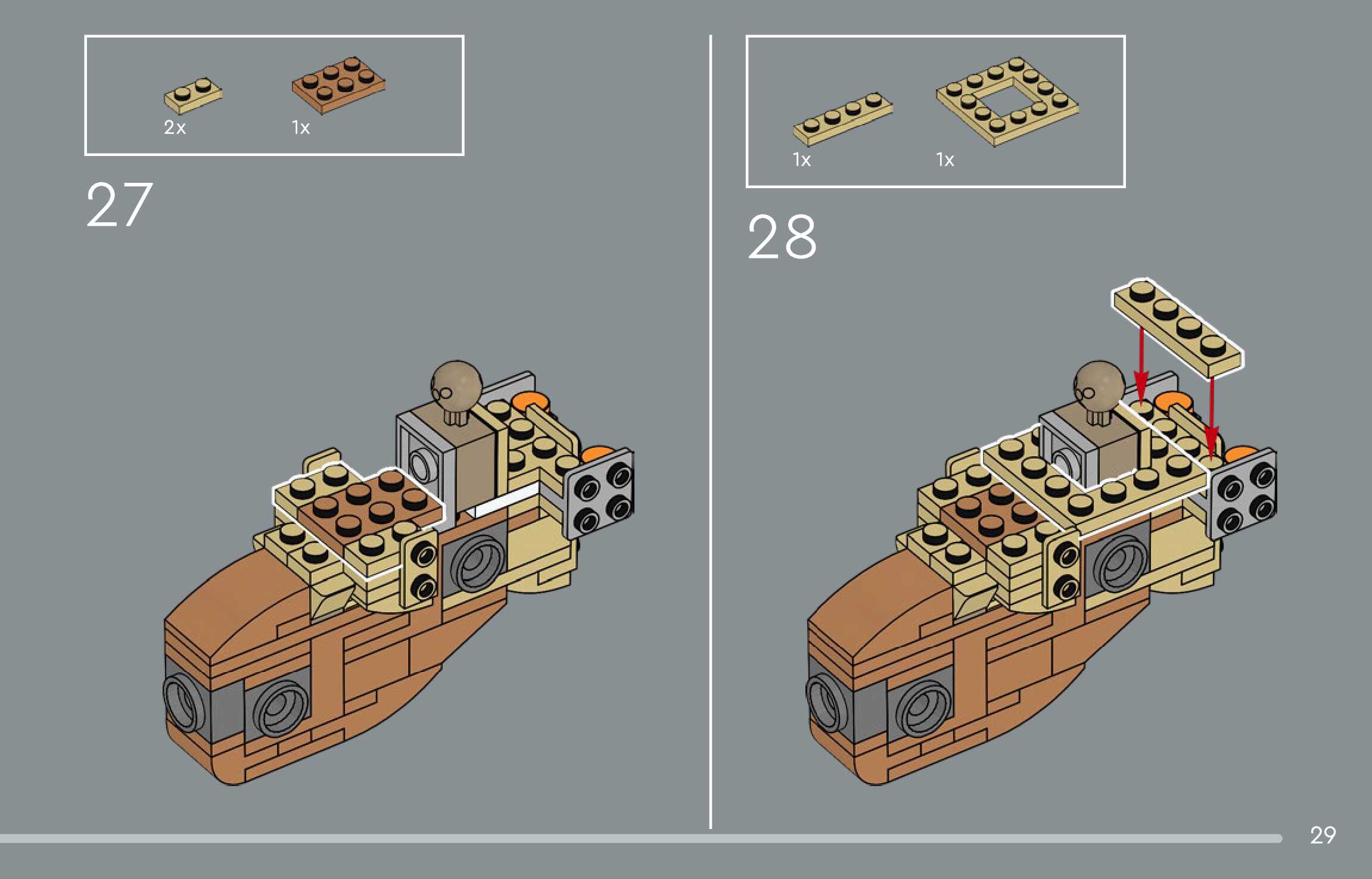 2x

1x

27

1x

1x

28

29