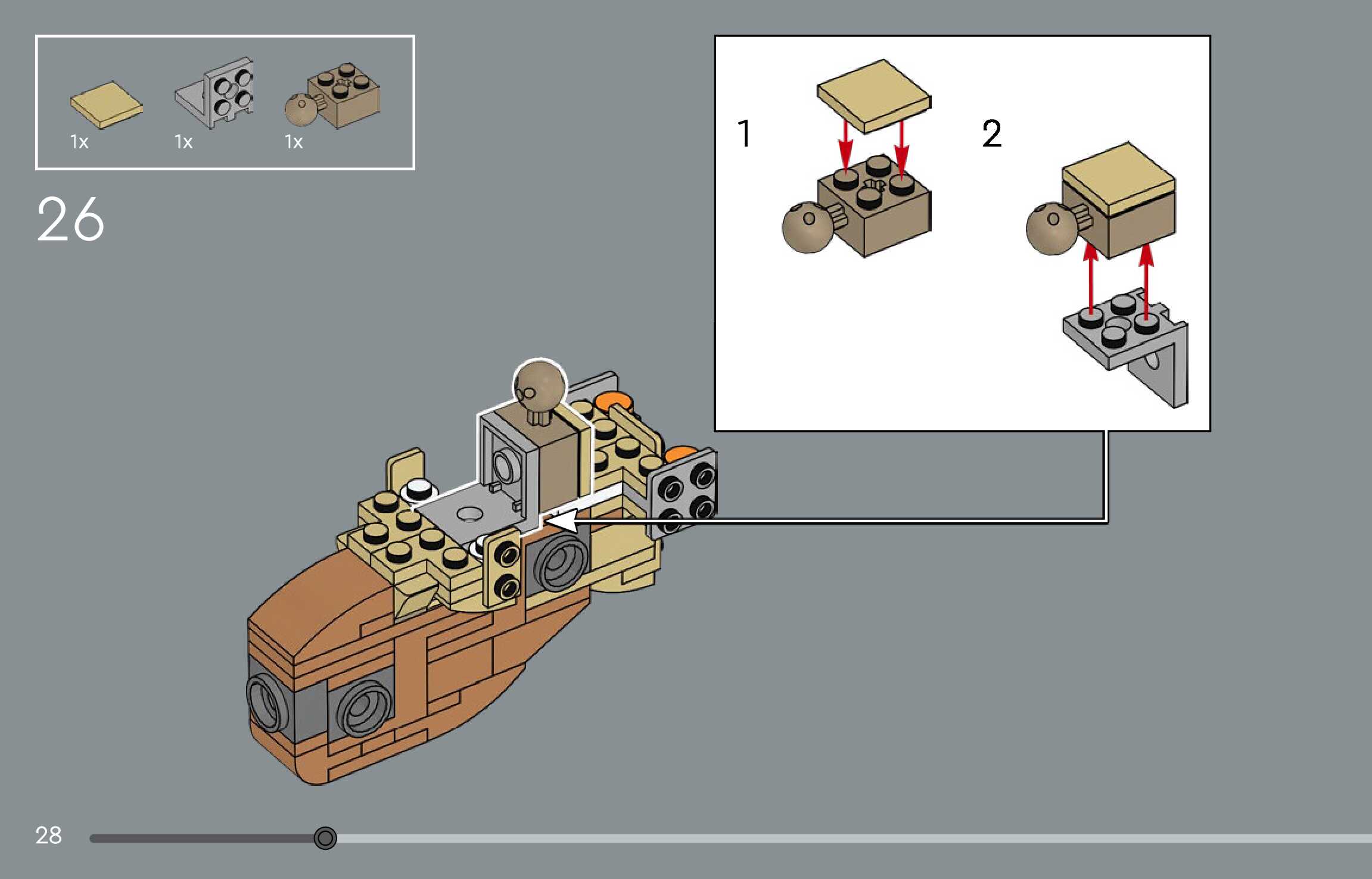 1x 1x 1x

26

1

2

28