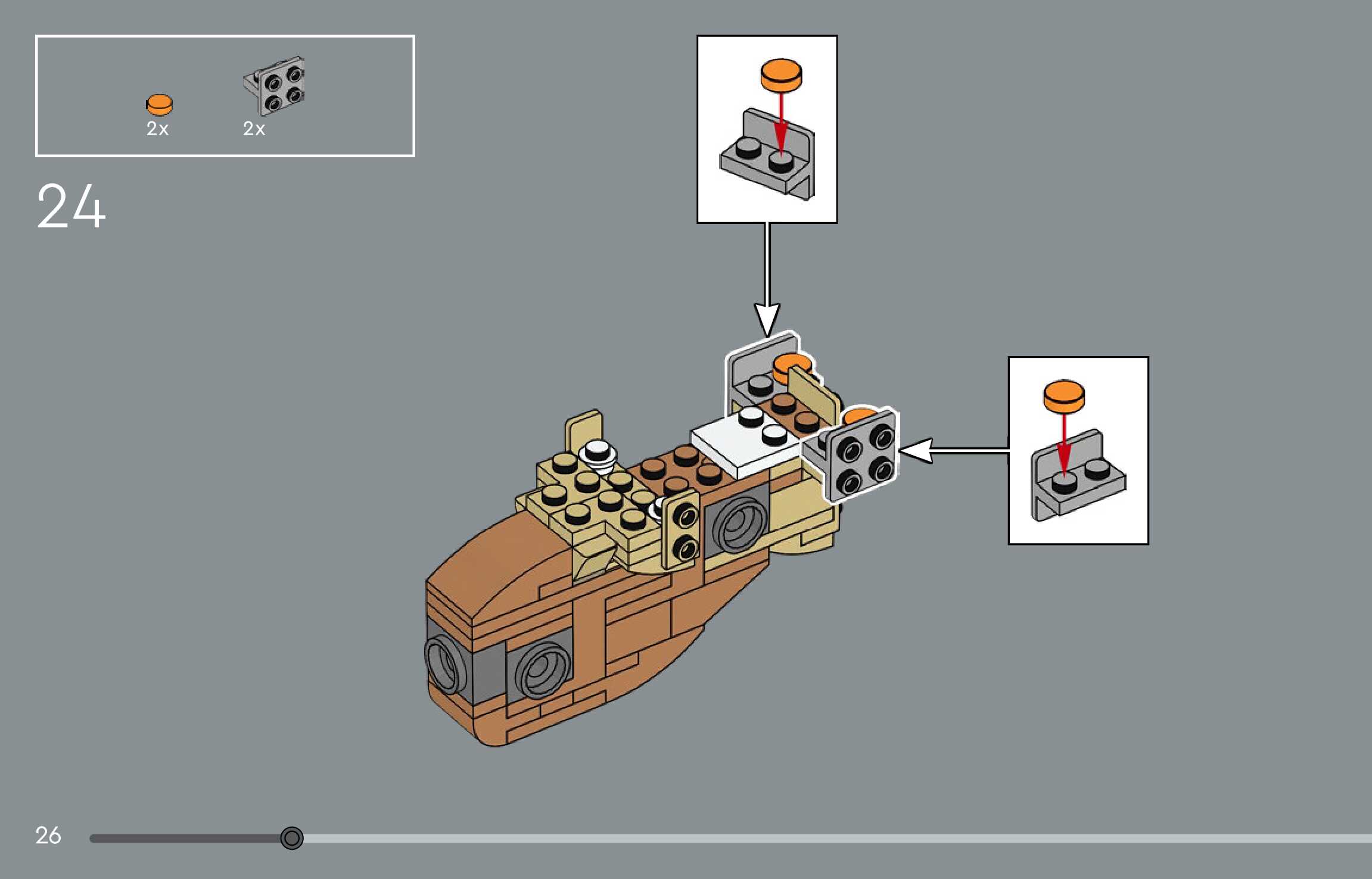 2x
2x

24

26