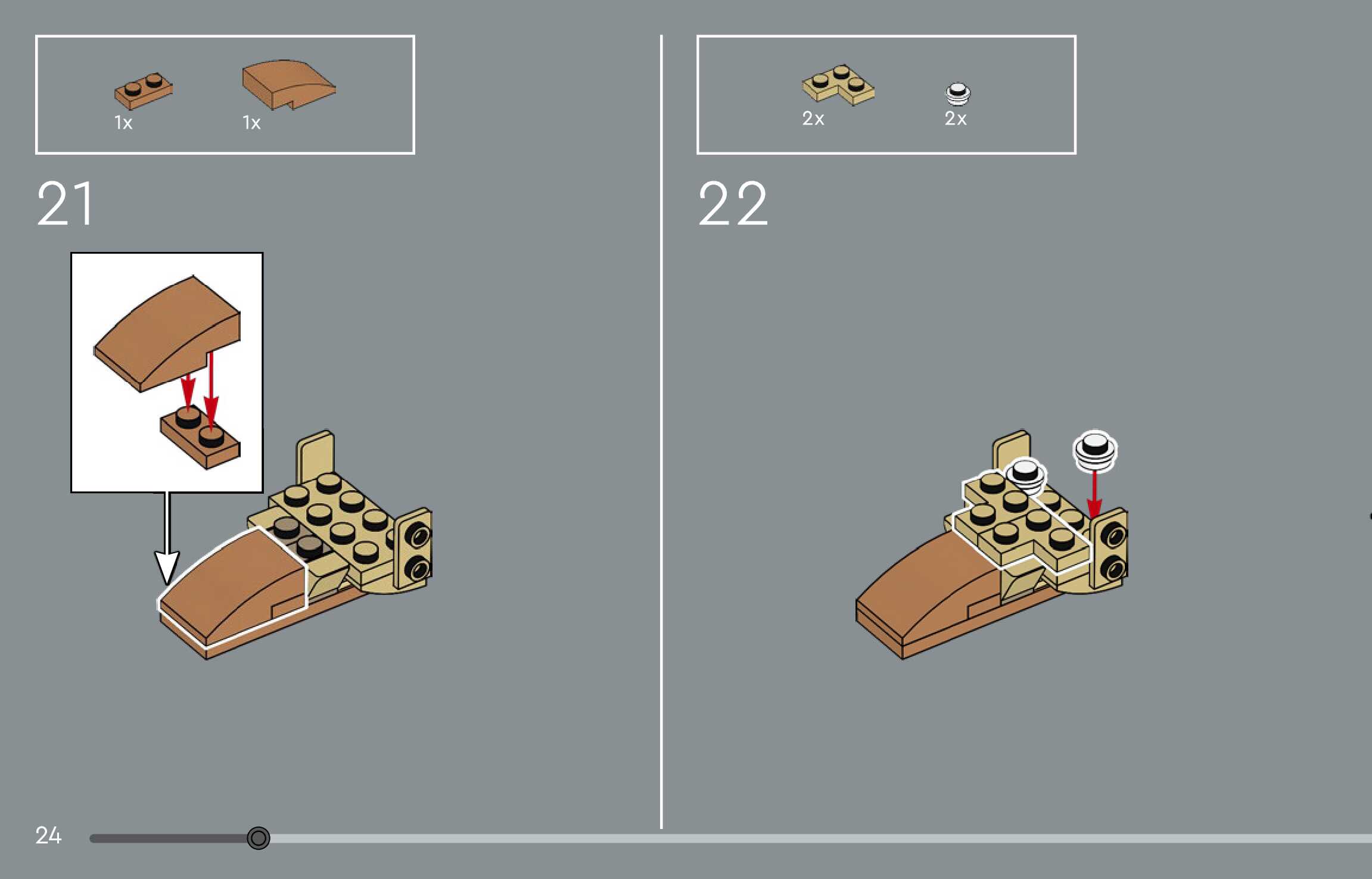 1x 1x

21

2x 2x

22

24