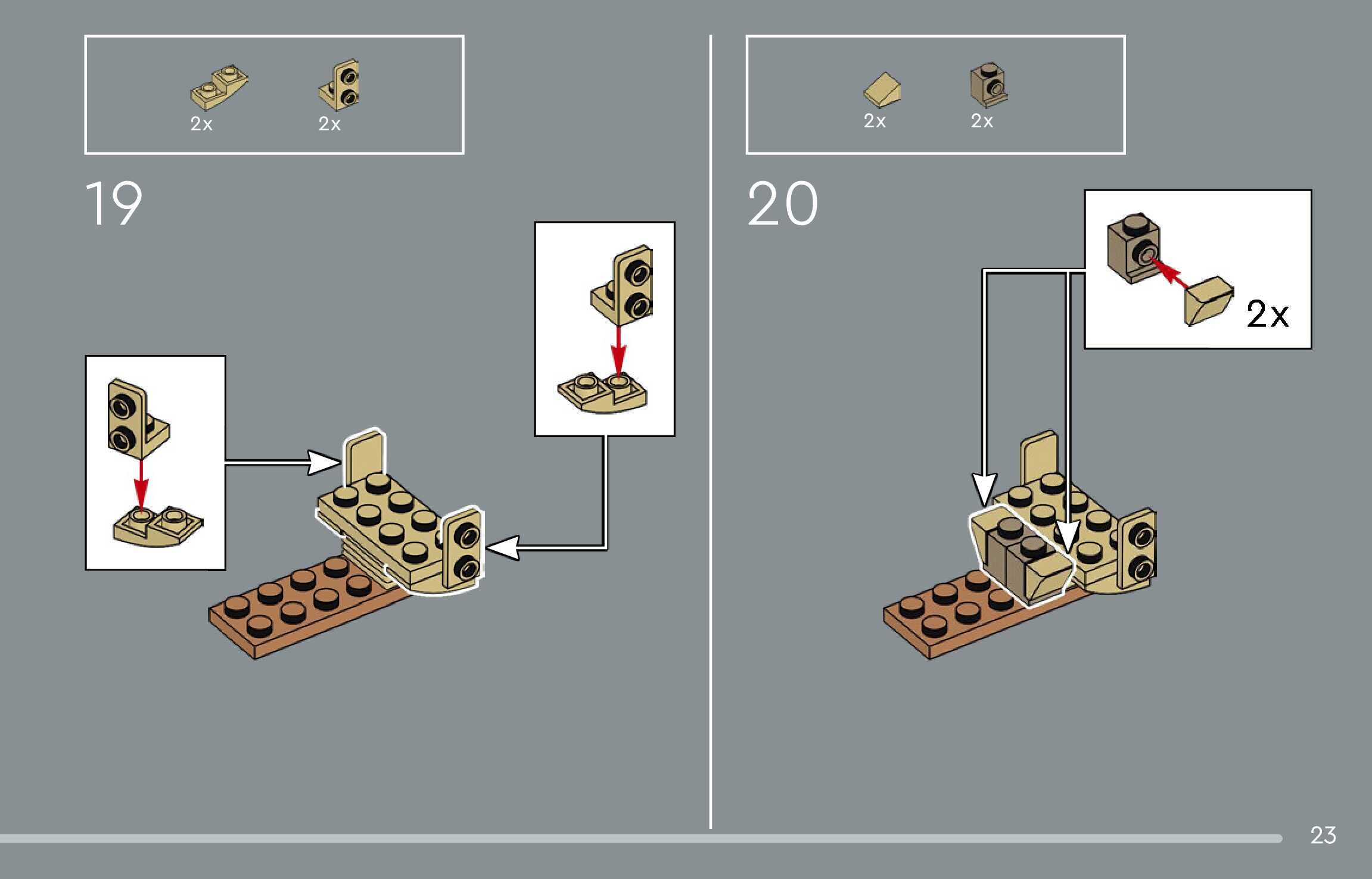 2x 2x

19

2x 2x

20

2x

23