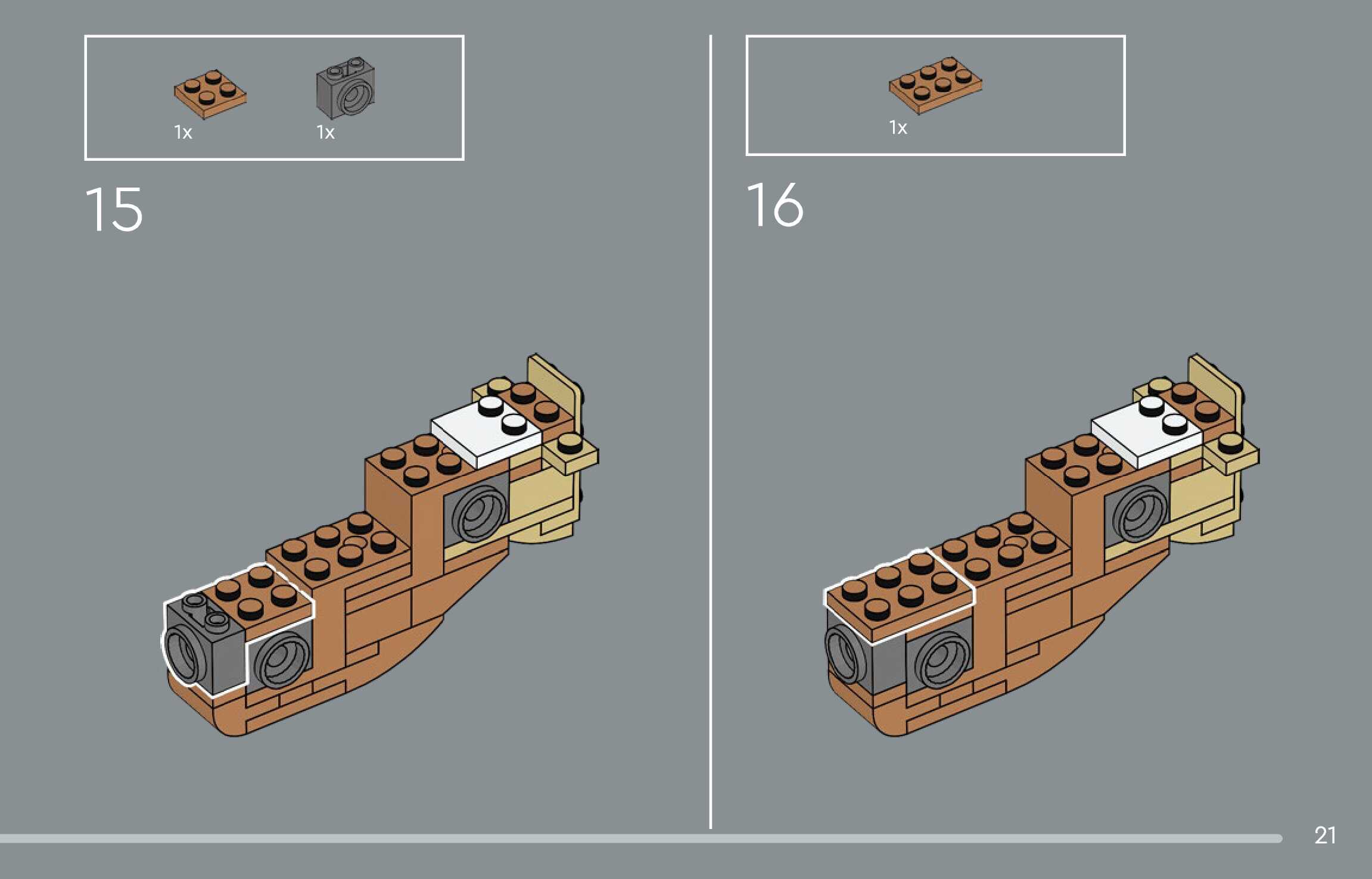 1x
1x

15

1x

16

21