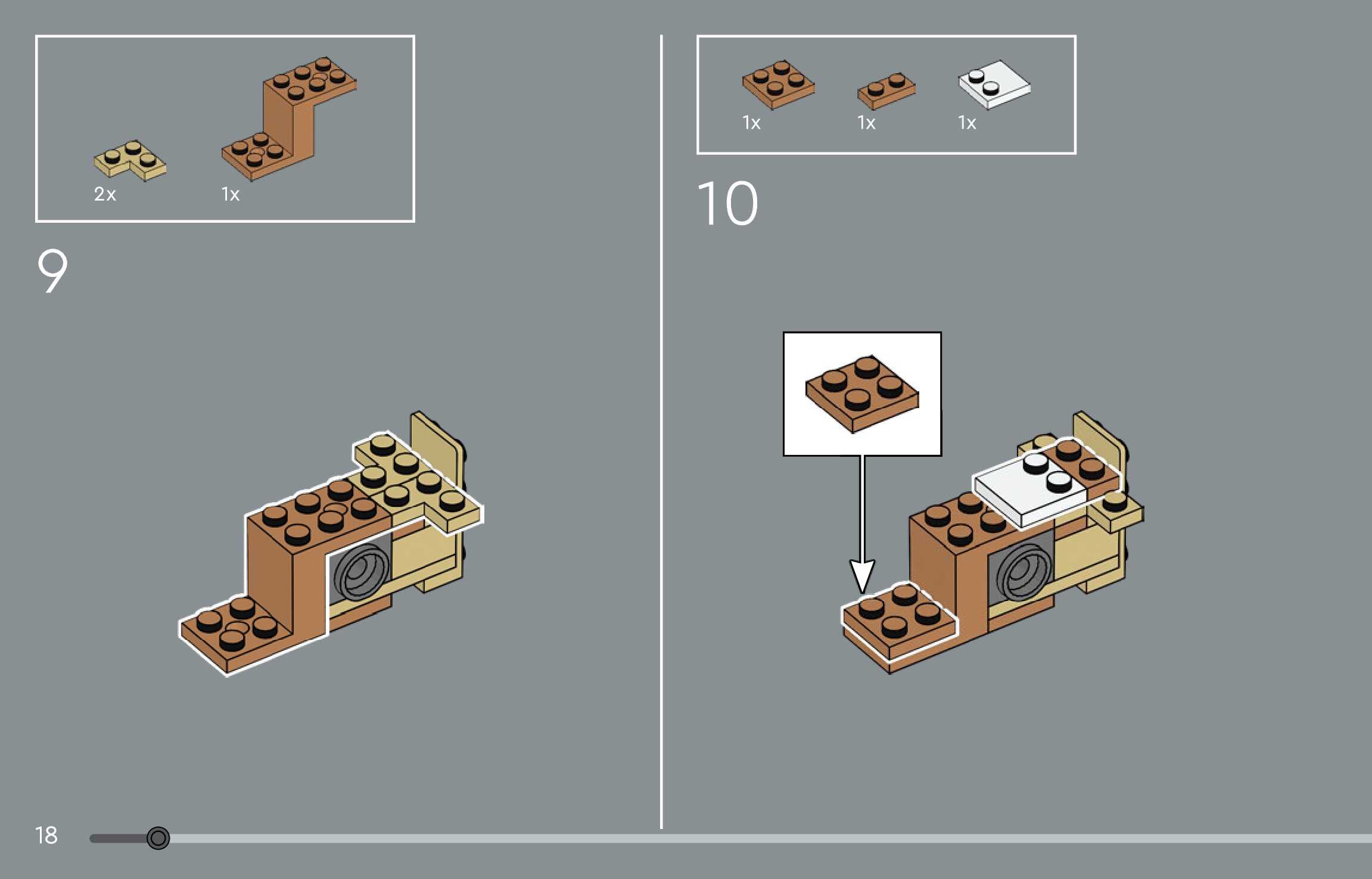 2x

1x

9

1x

1x

1x

10

18