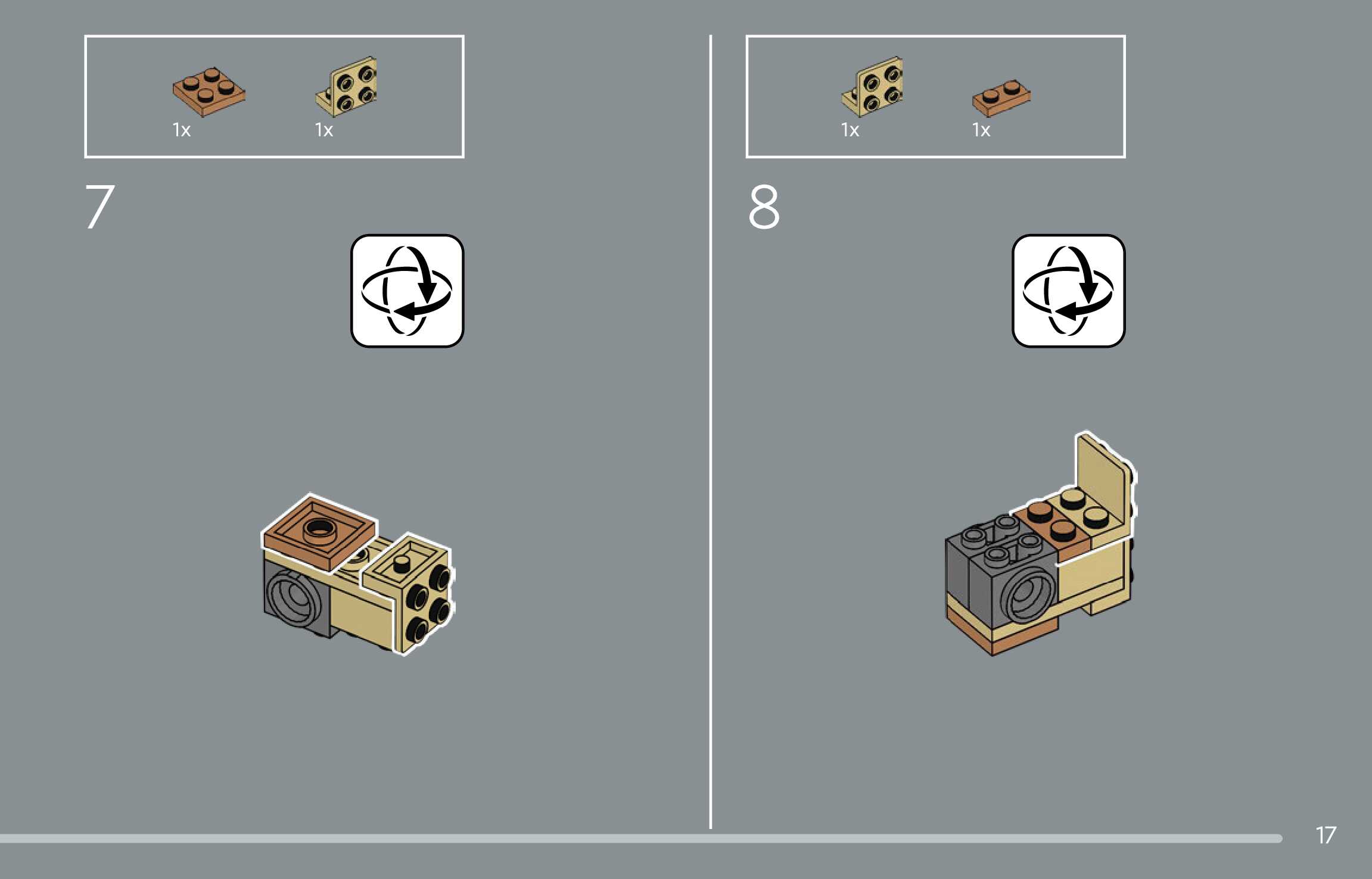 1x 1x

7

1x 1x

8

17