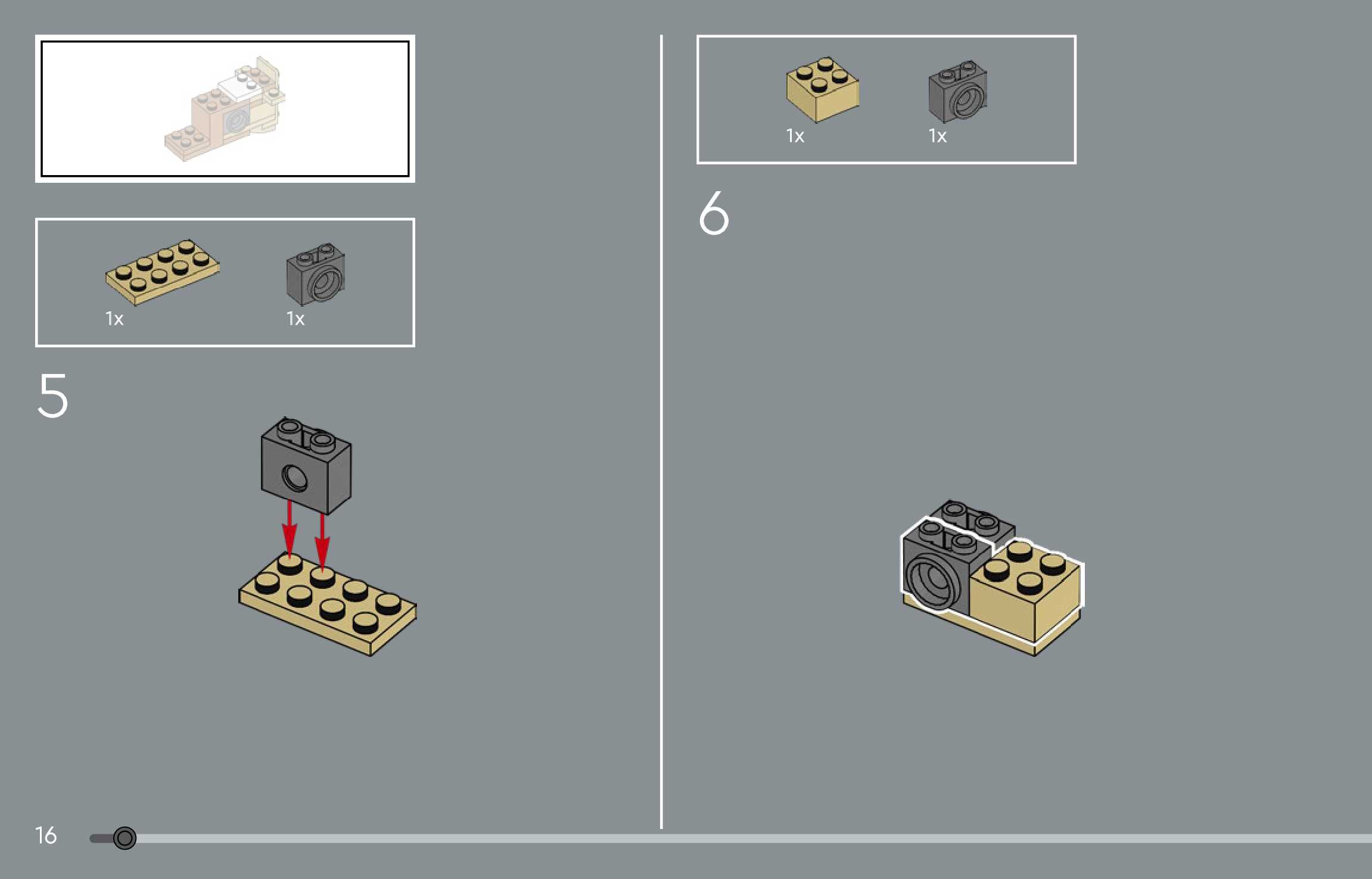 1x
1x

5

1x
1x

6

16