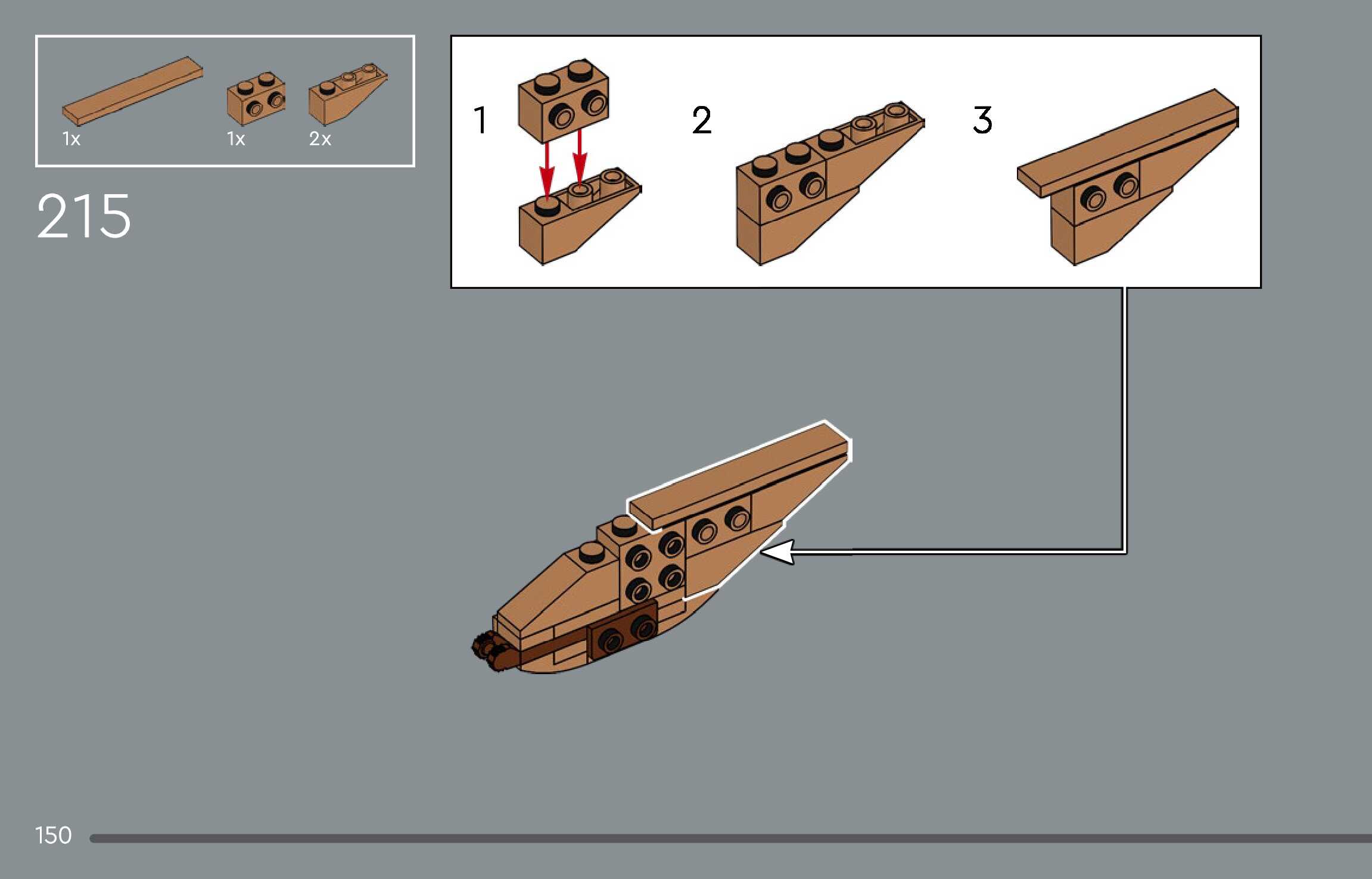 1x 1x 2x

215

1

2

3

150