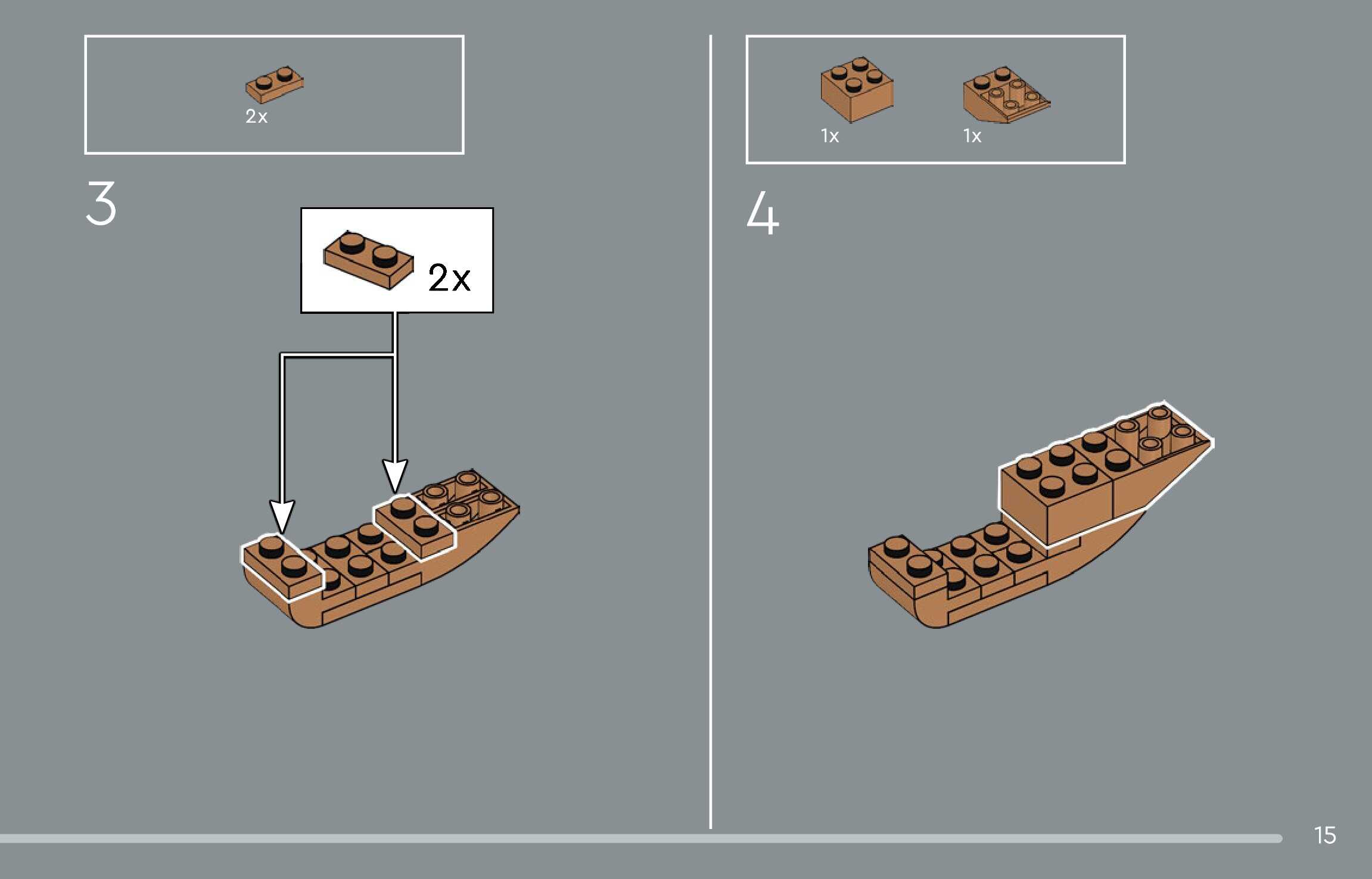 2x

3

2x

1x

1x

4

15