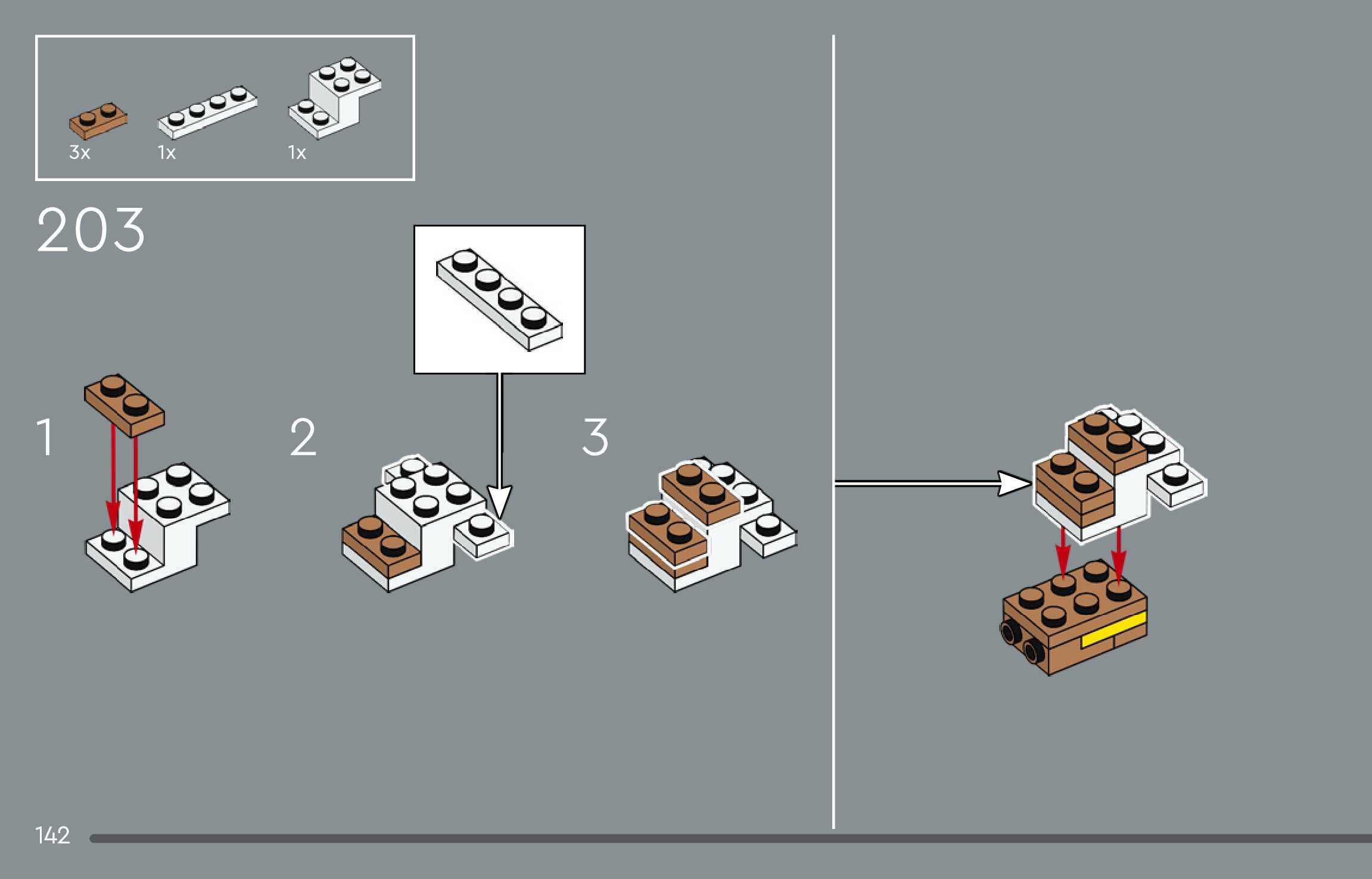 3x 1x 1x

203

1

2

3

142