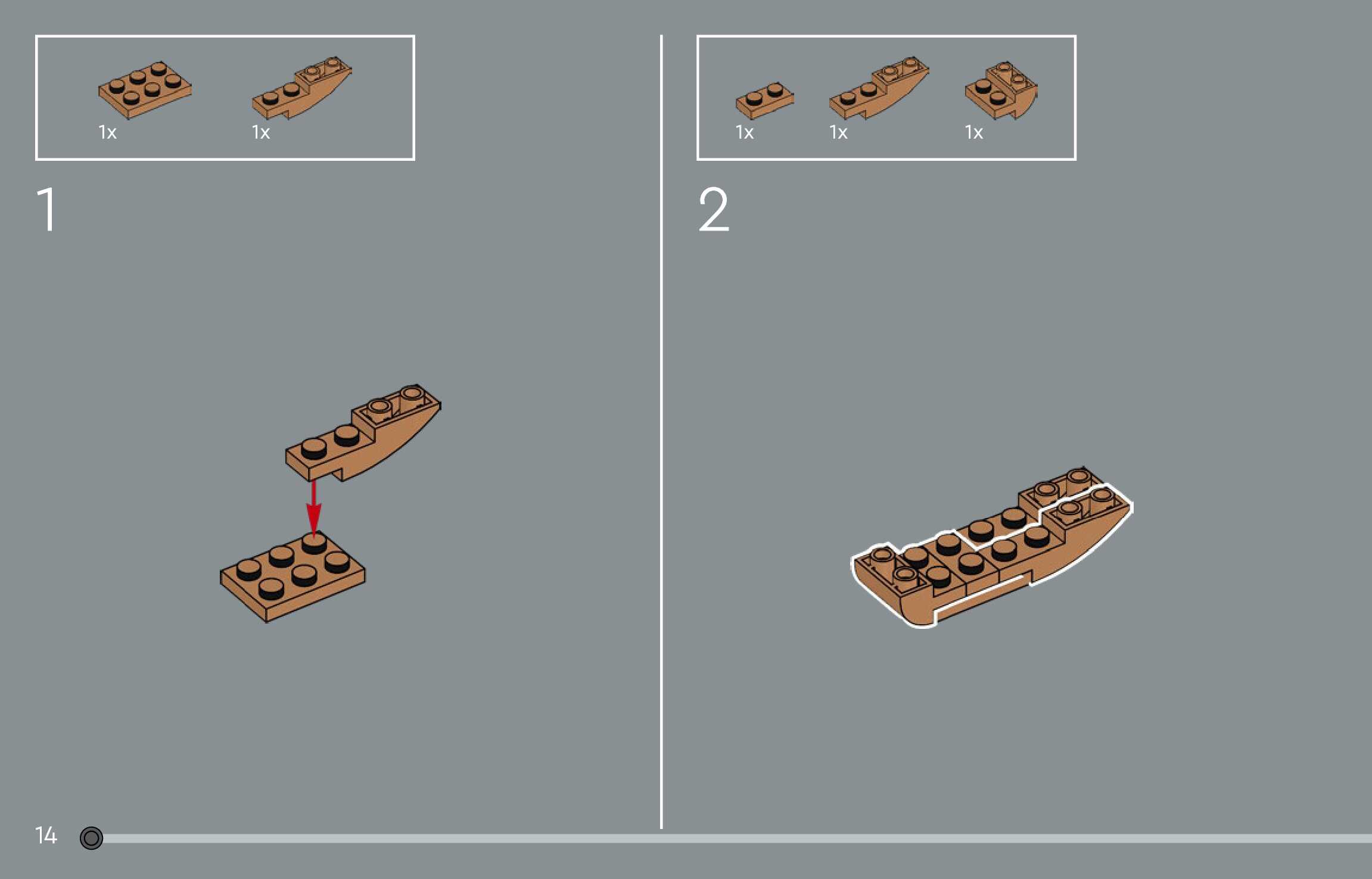 1x 1x

1

1x 1x 1x

2

14