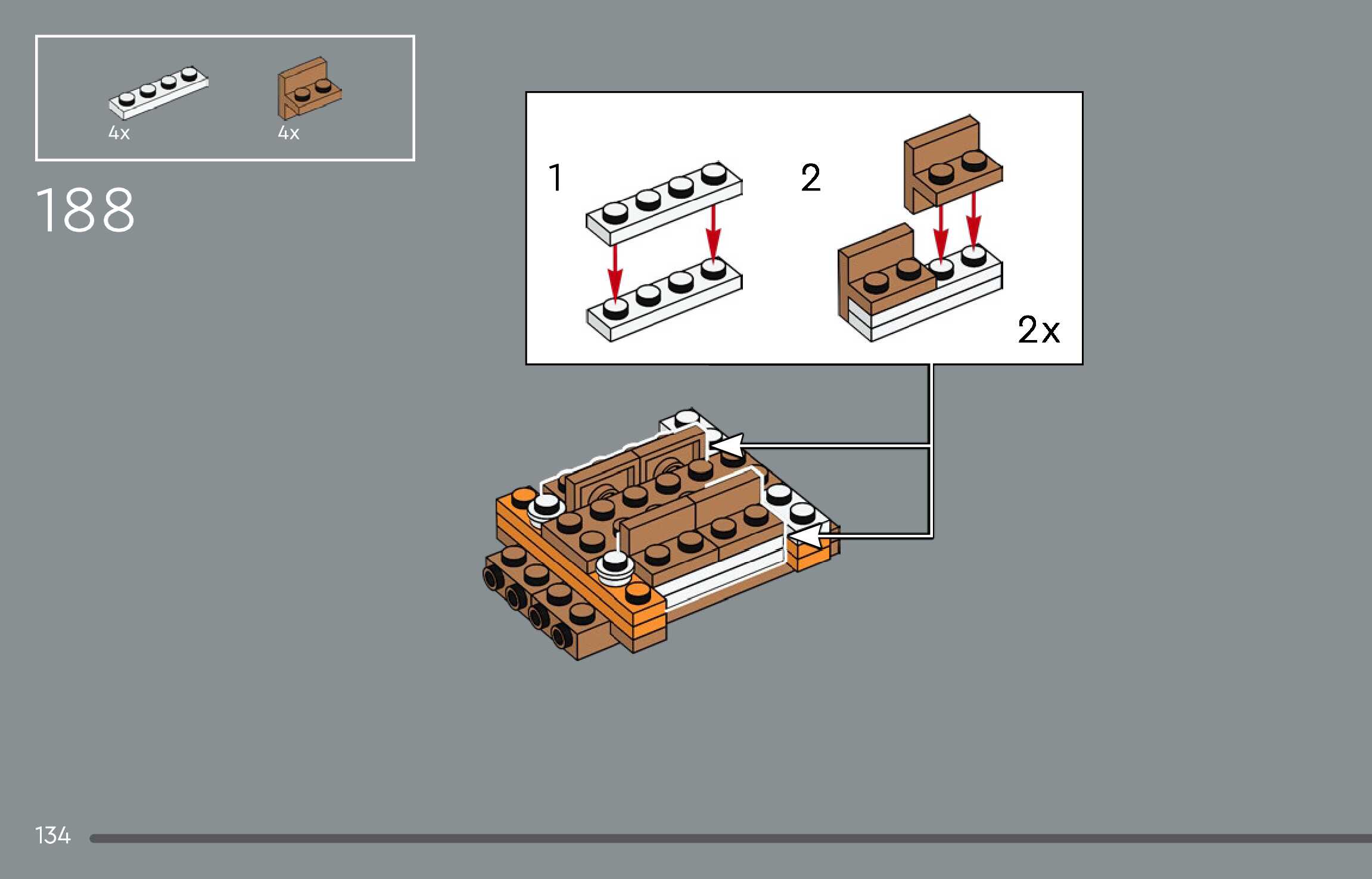 4x 4x

188

1

2

2x

134