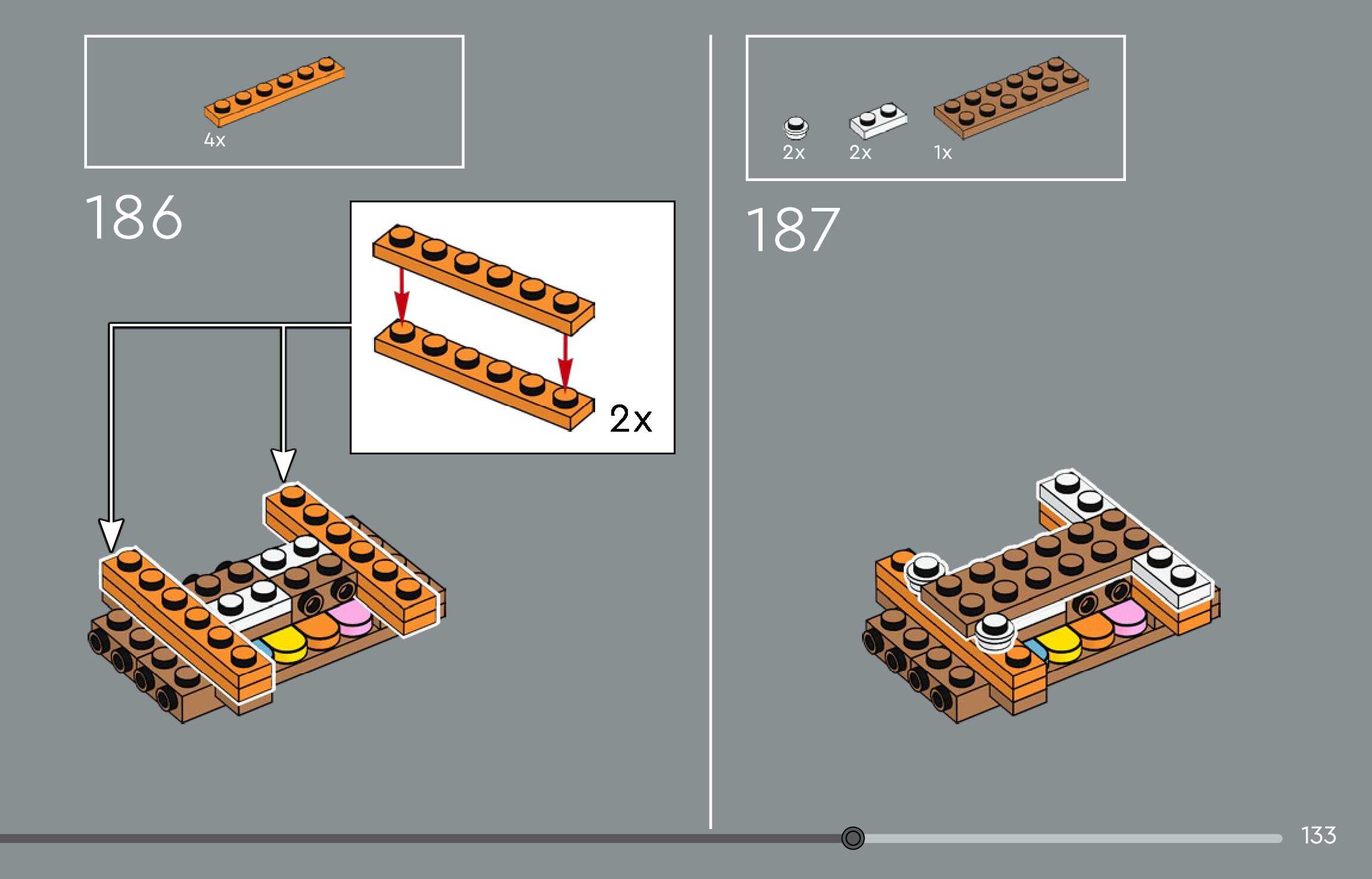 4x

186

2x

2x 2x 1x

187

133