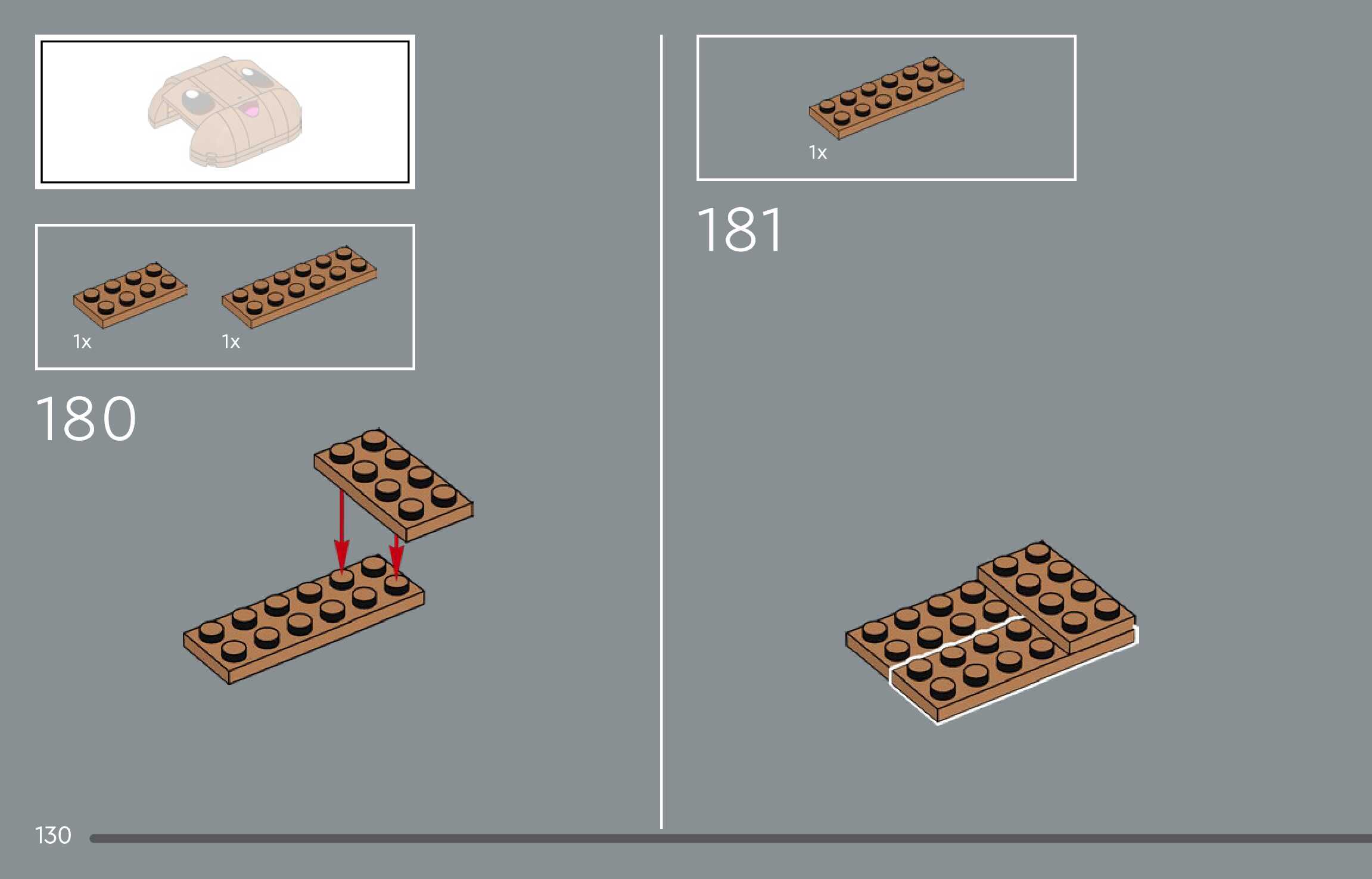 1x

1x

180

1x

181

130