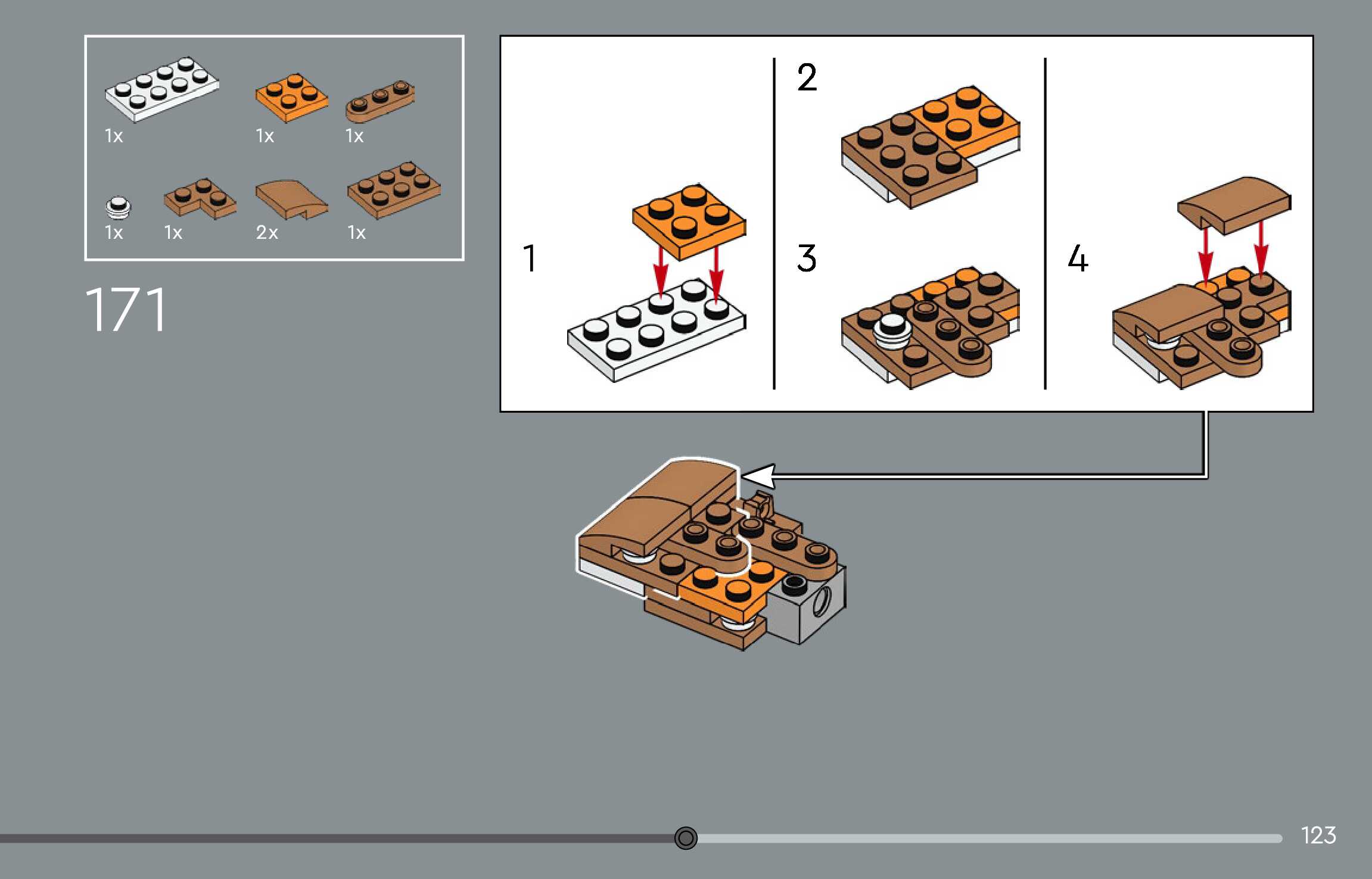 1x 1x 1x

1x 1x 2x 1x

171

1

2

3

4

123