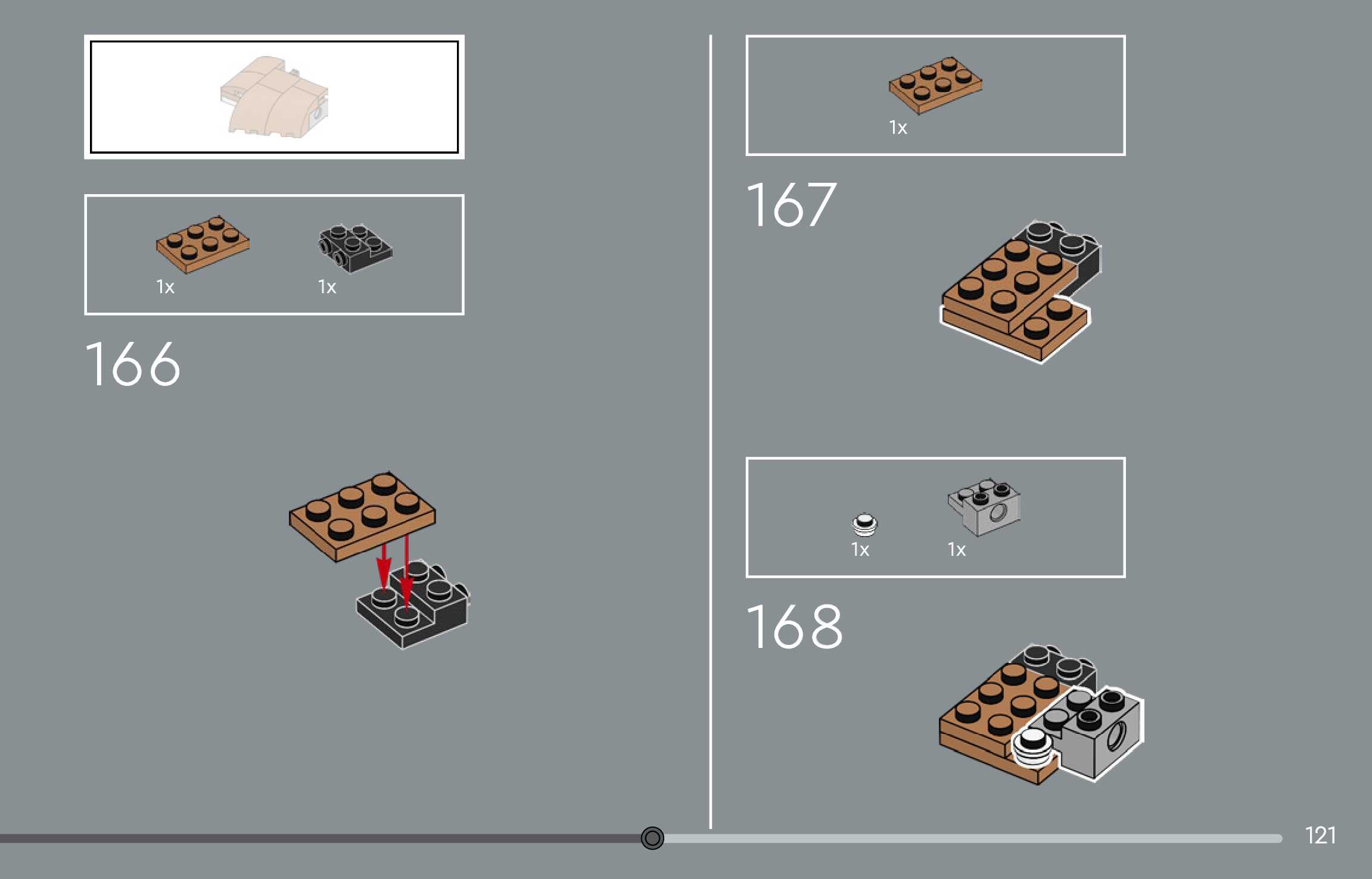 1x

1x

166

1x

167

1x

1x

168

121