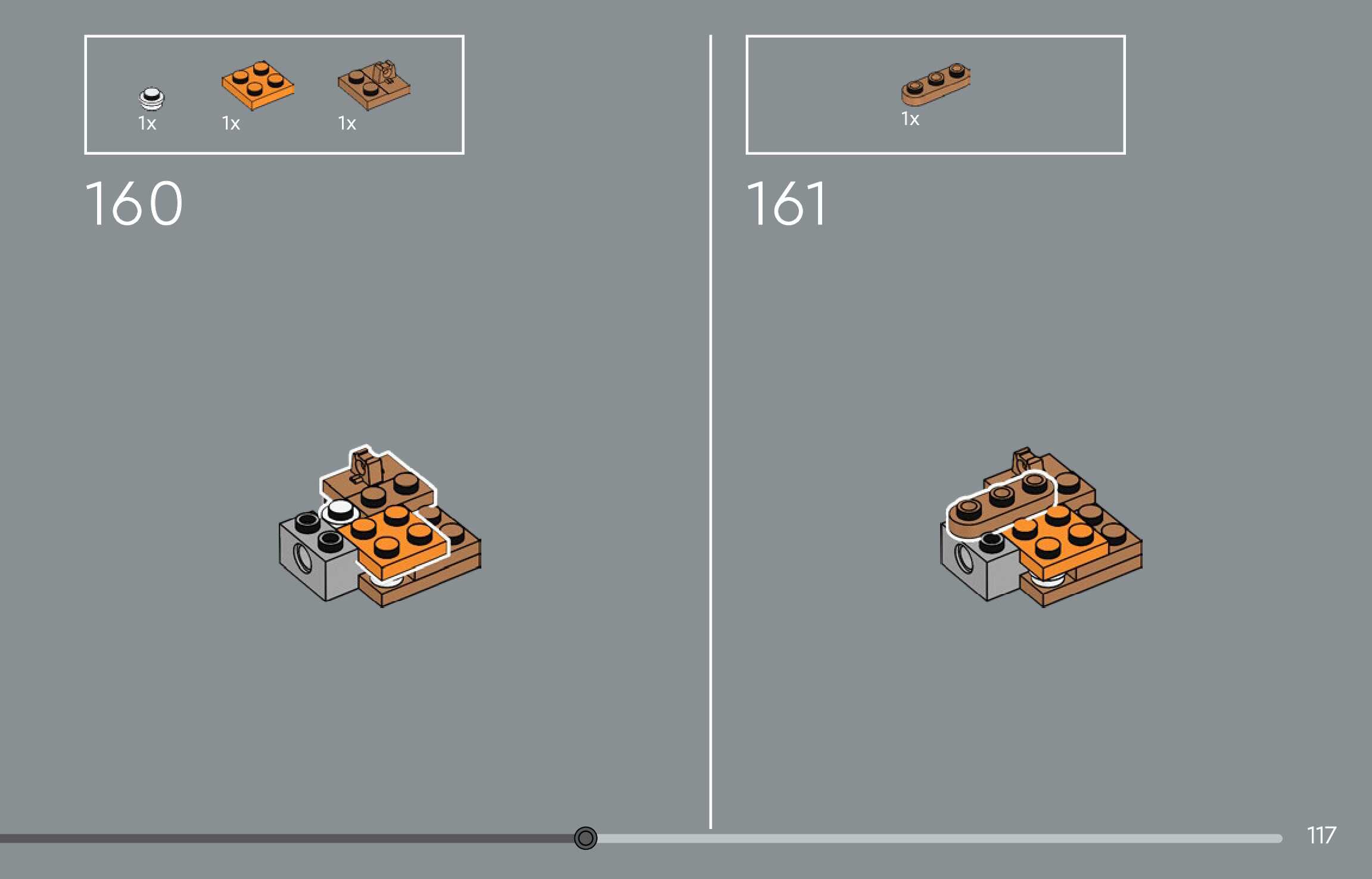 1x 1x 1x

160

1x

161

117