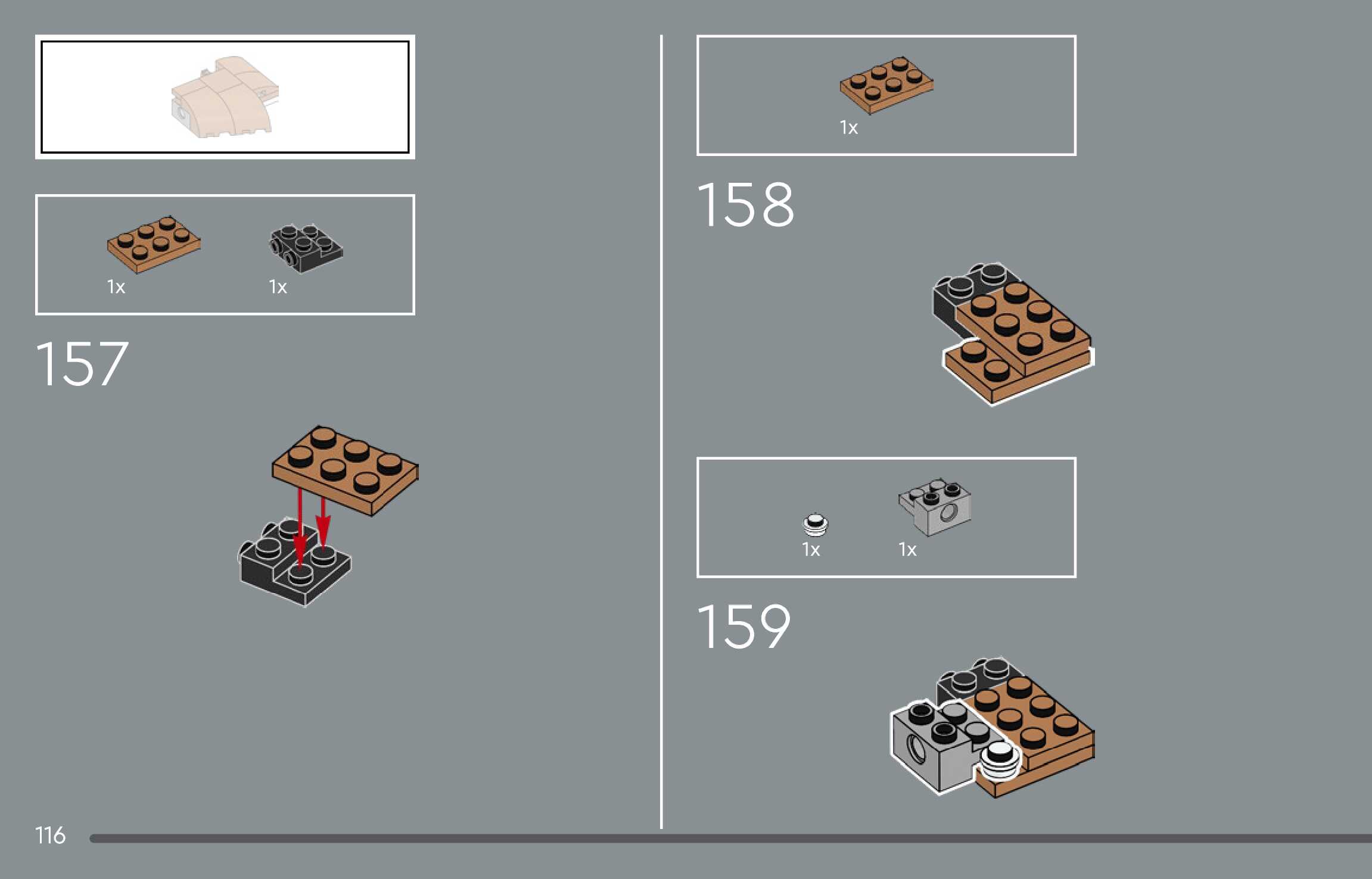 1x

1x

157

1x

158

1x

1x

159

116