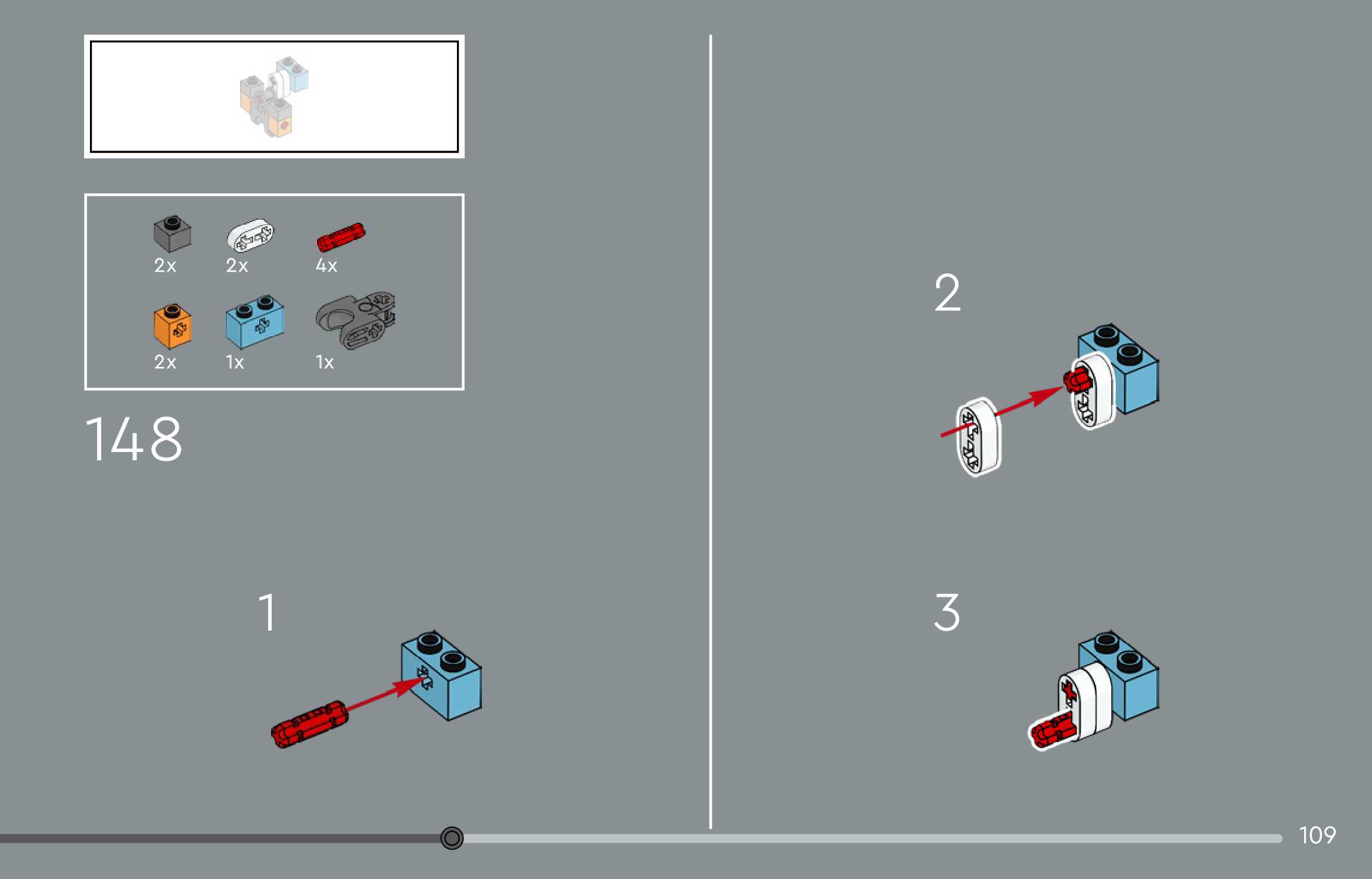 2x 2x 4x
2x 1x 1x

148

1

2

3

109