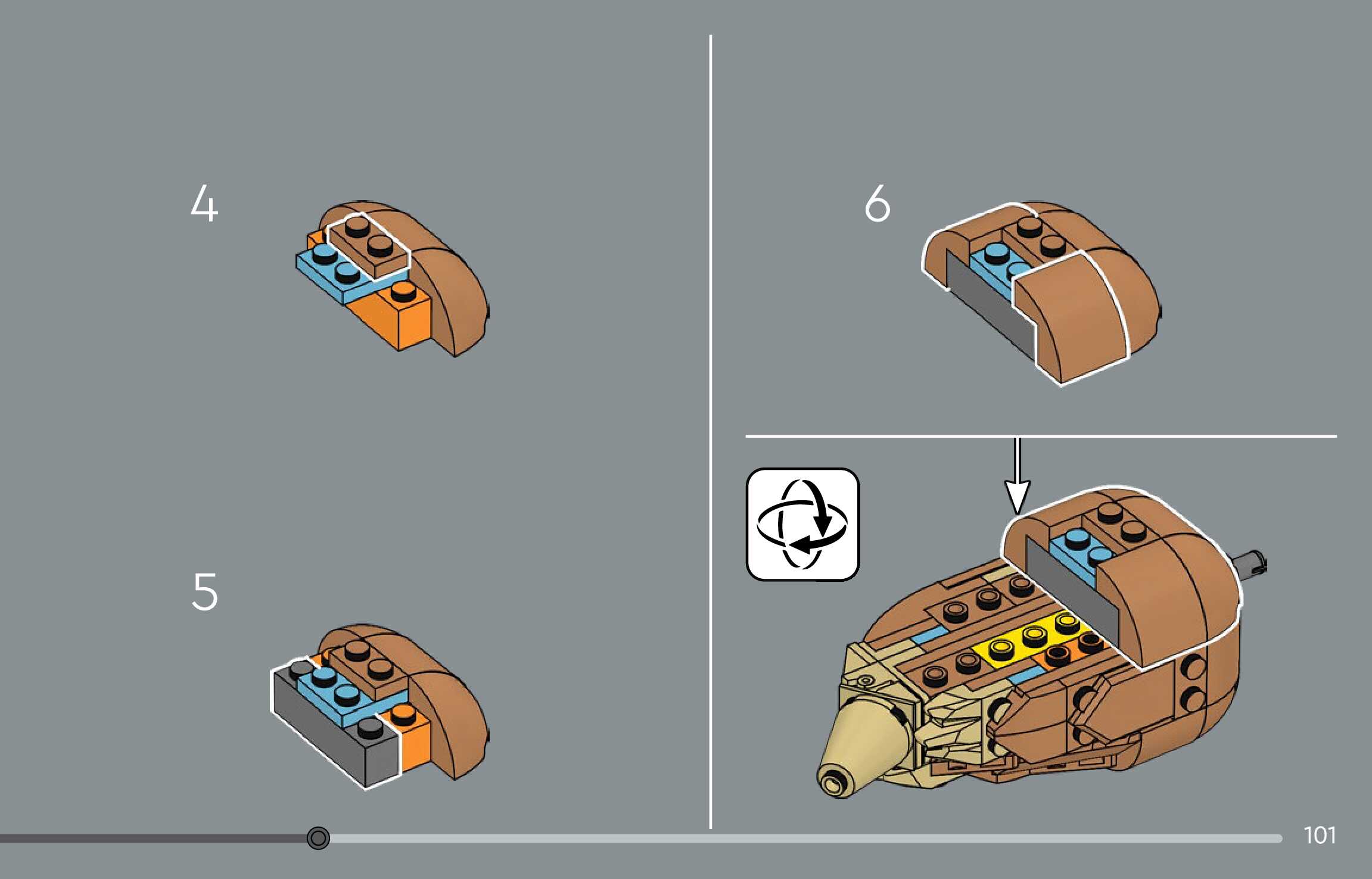 4

5

6

101