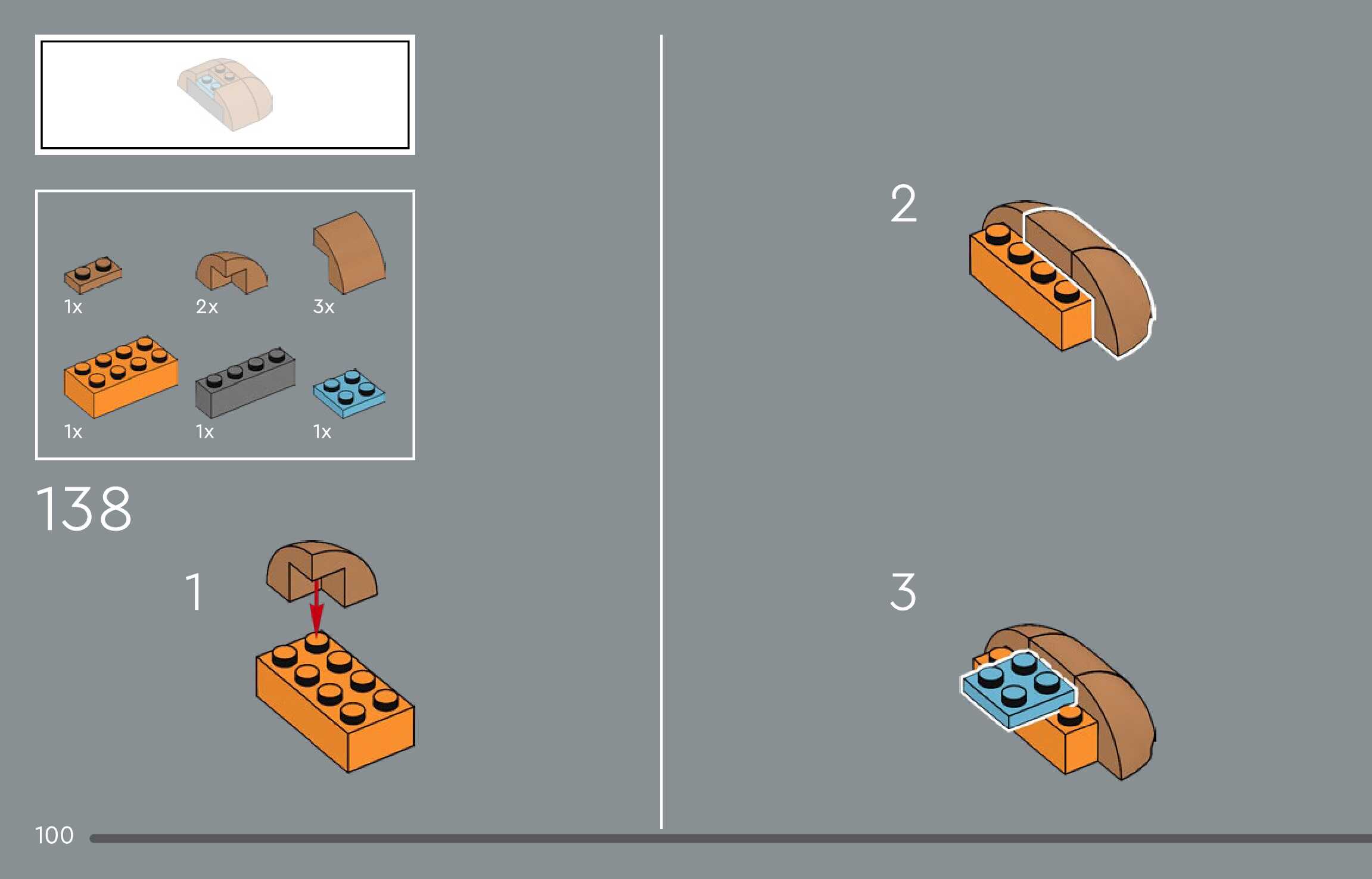 1x 2x 3x

1x 1x 1x

138

1

2

3

100