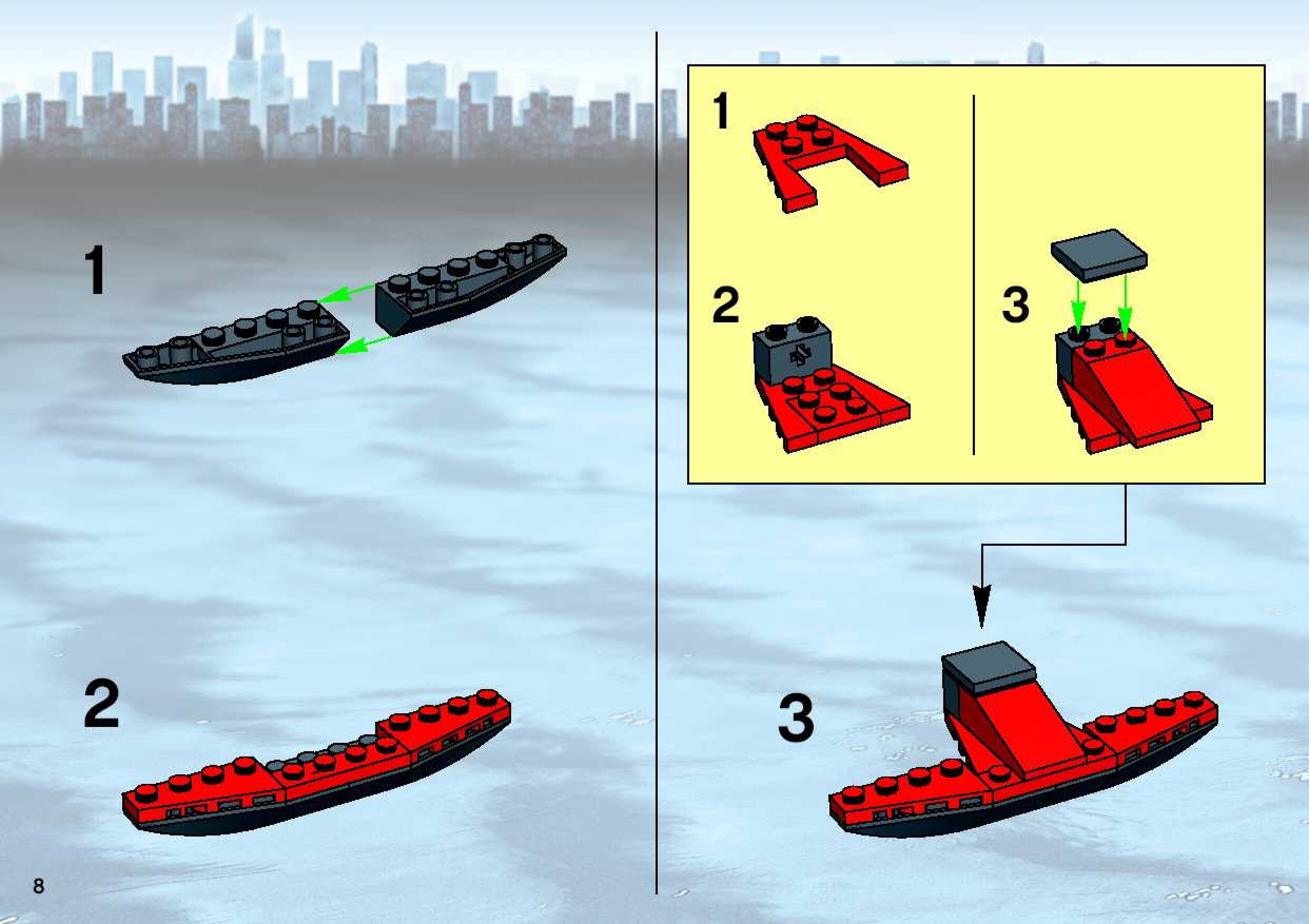 1

2

1

2

3

3

8