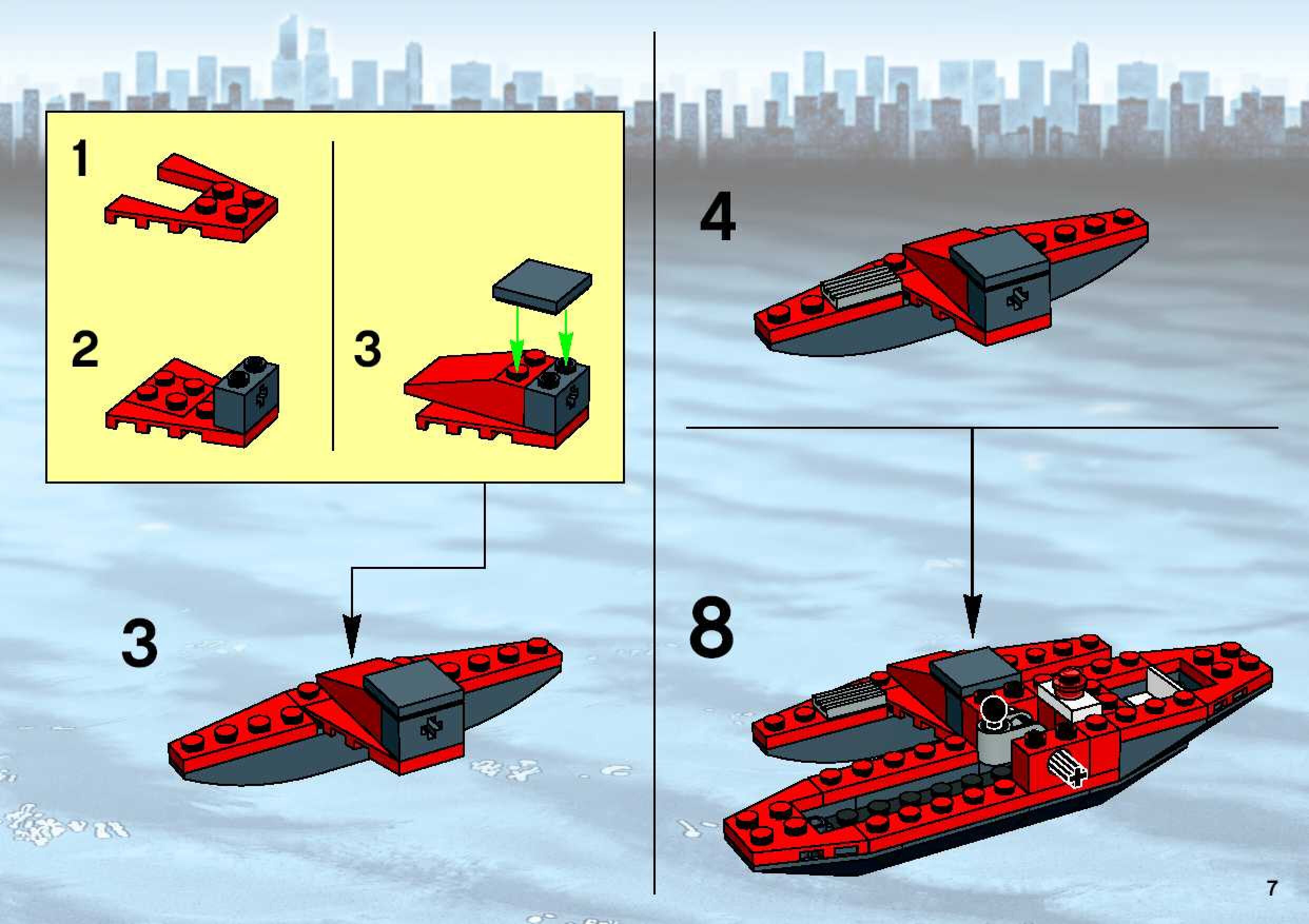 1

2

3

3

4

8

7