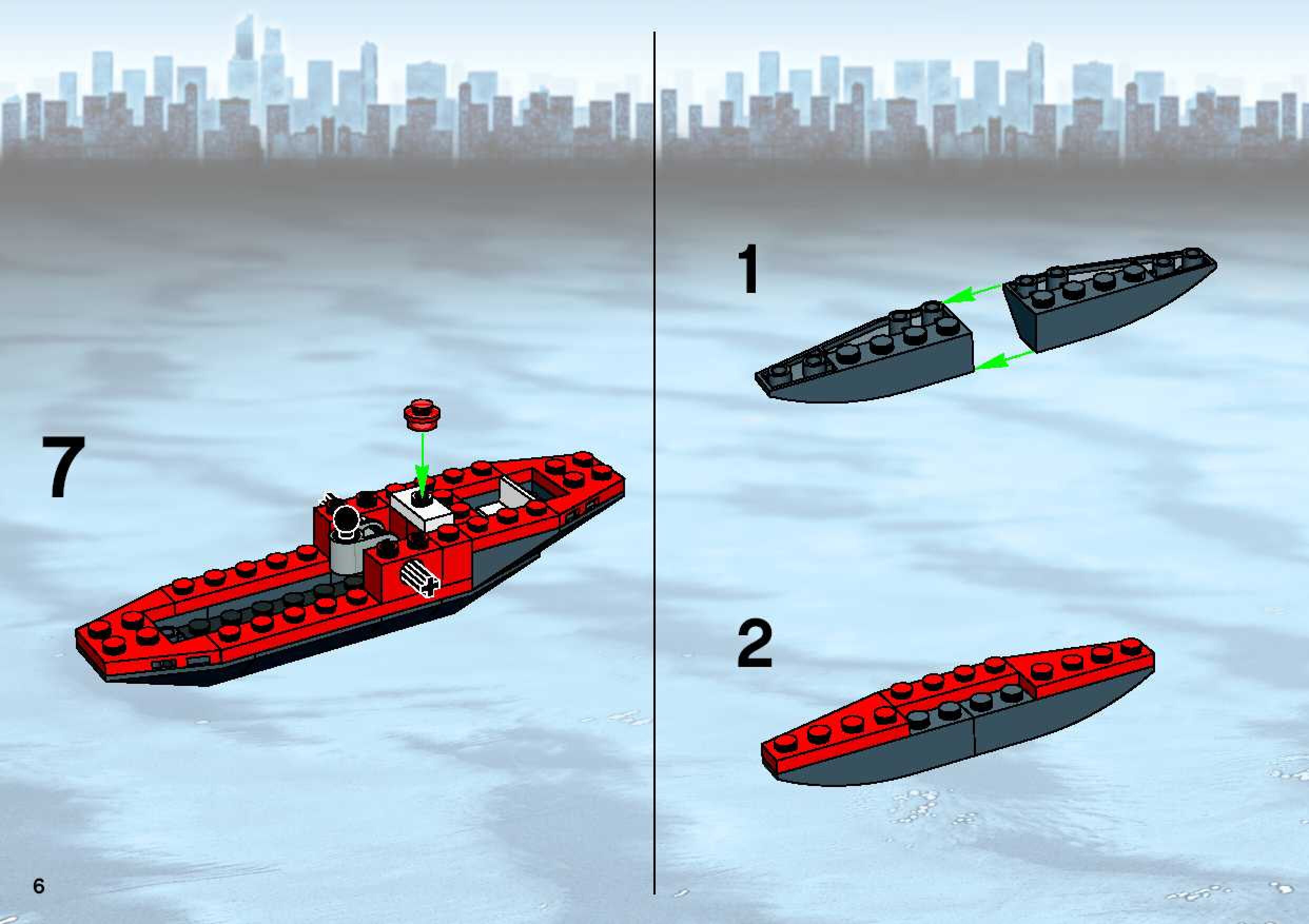 7

6

1

2