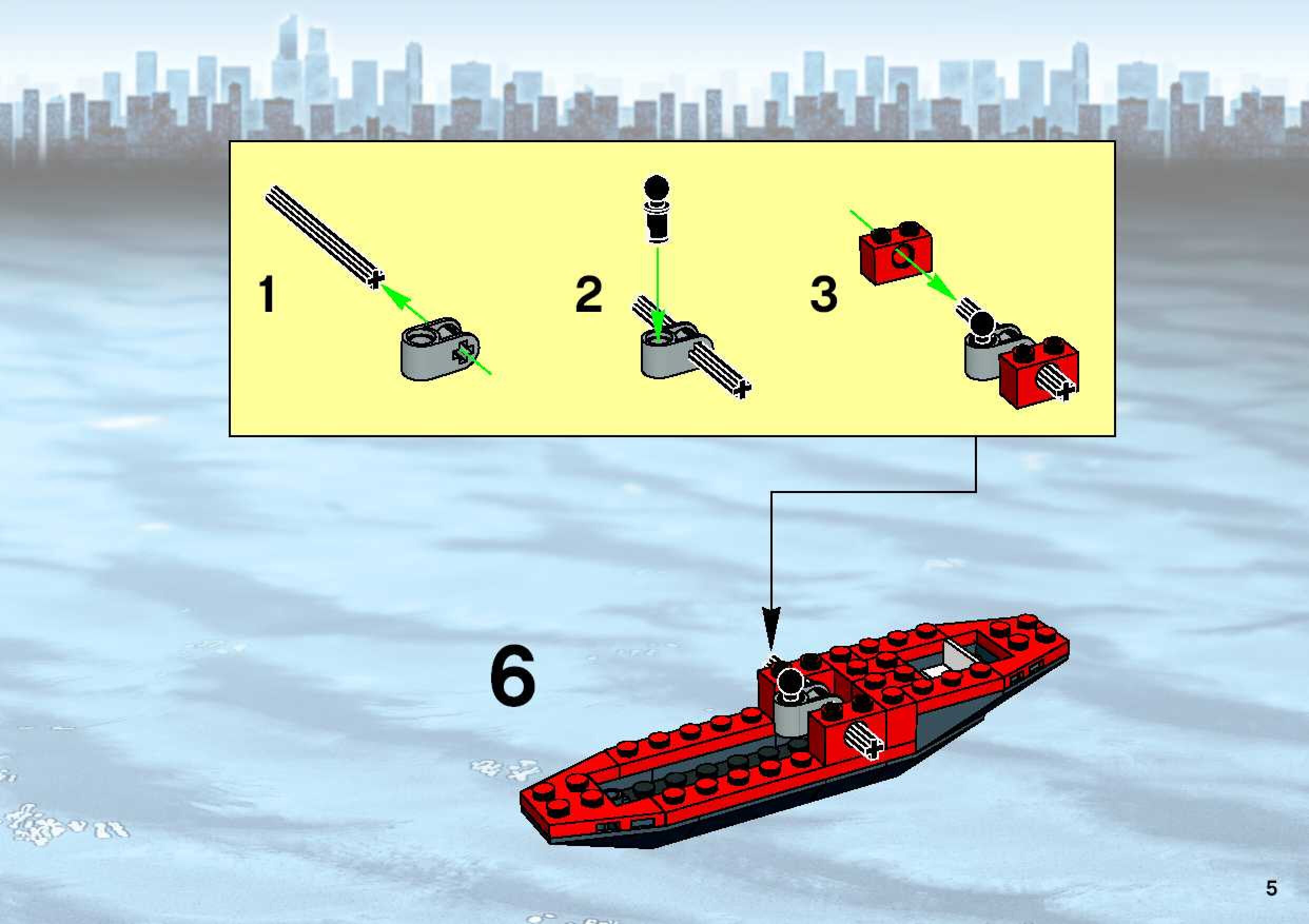 1

2

3

6

5