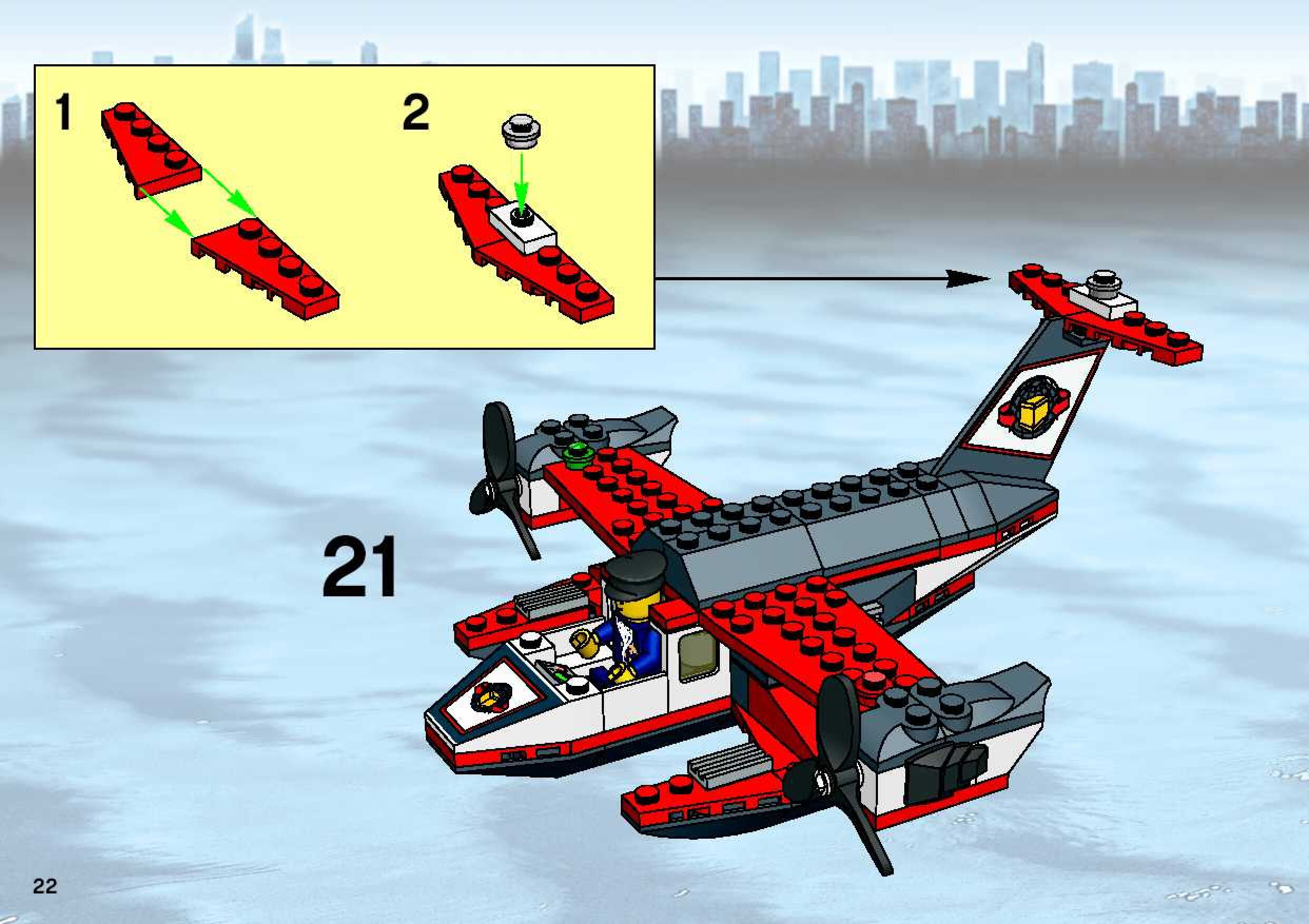 1

2

21

22