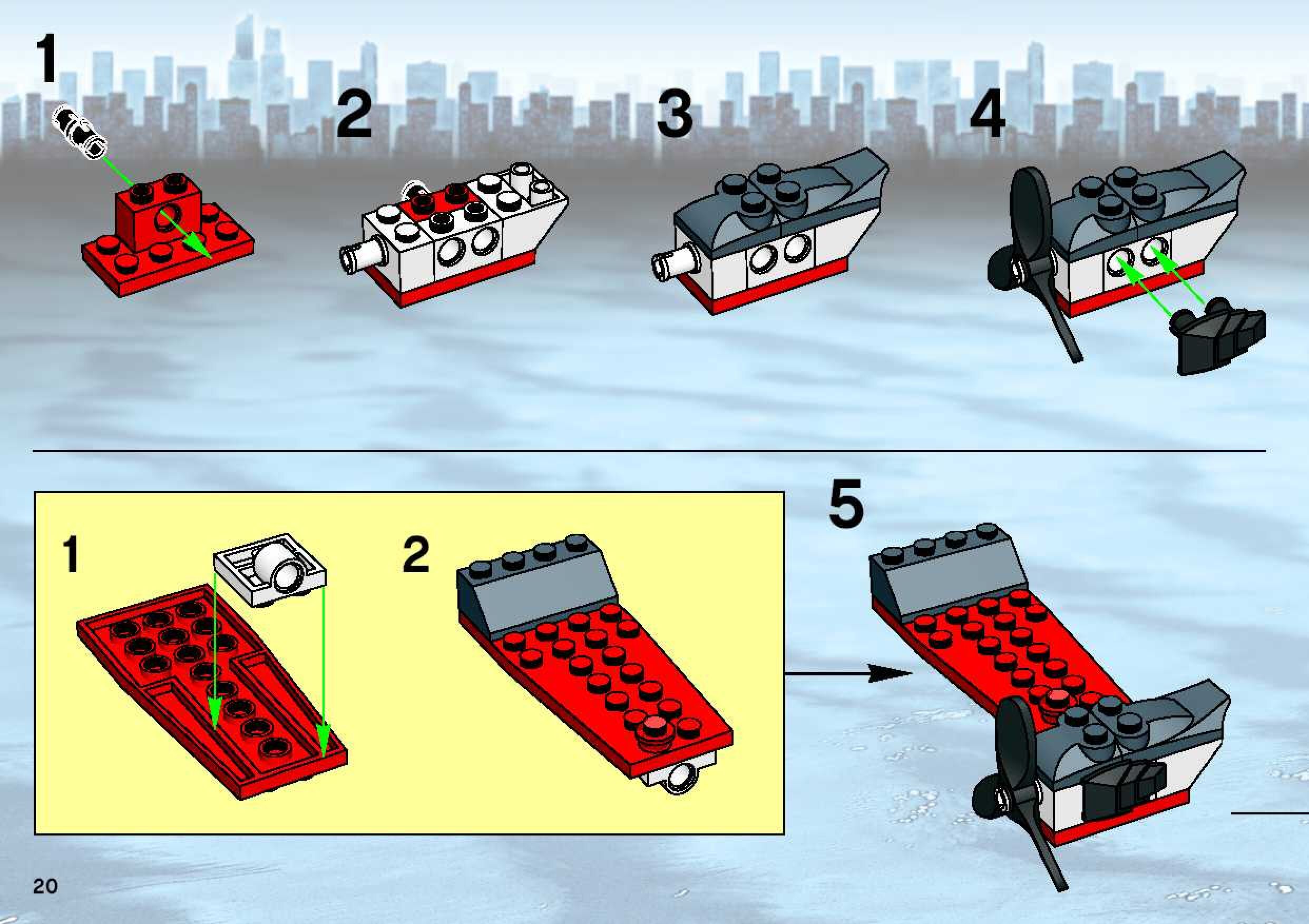 1

2

3

4

1

2

5

20