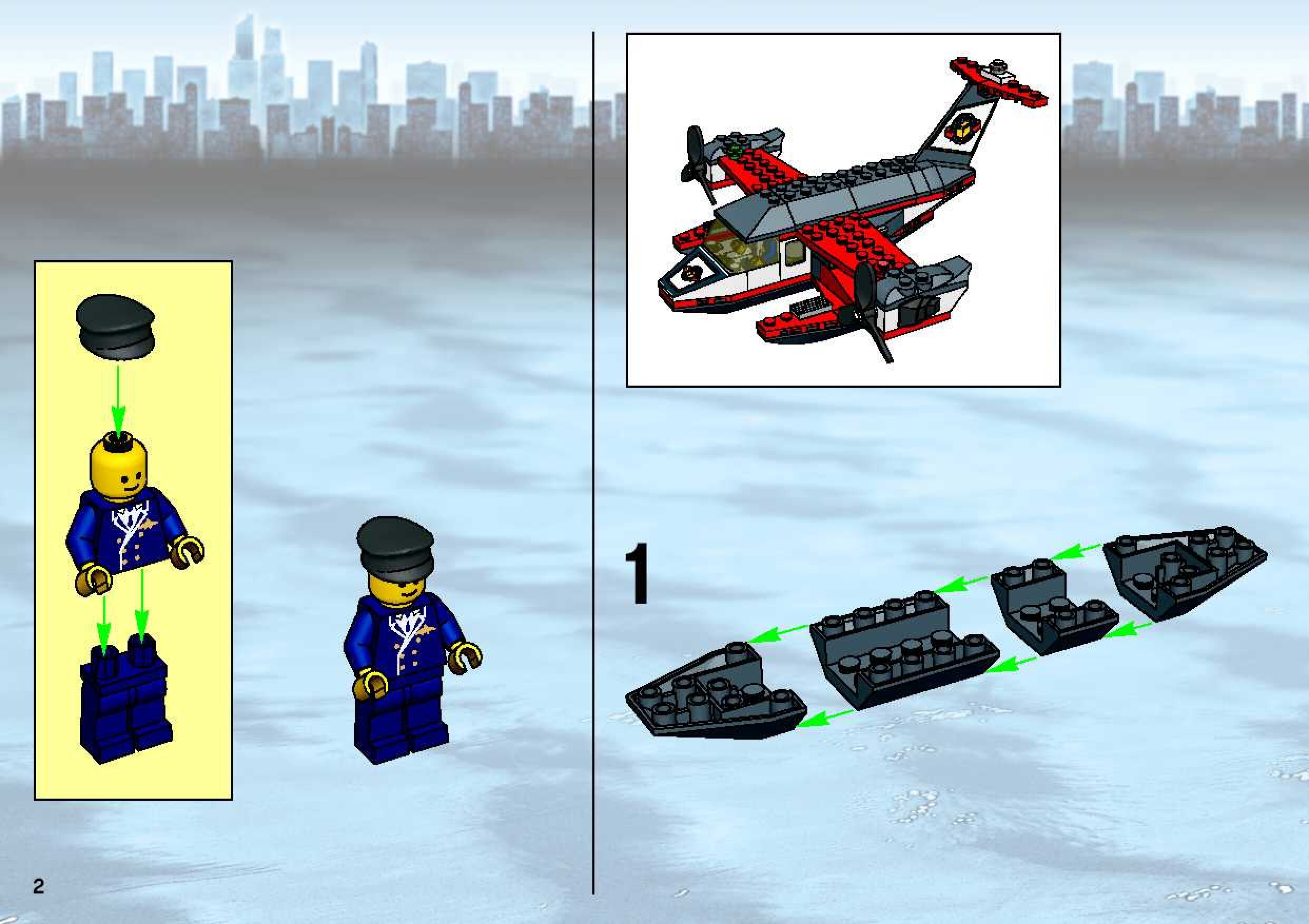 1

2