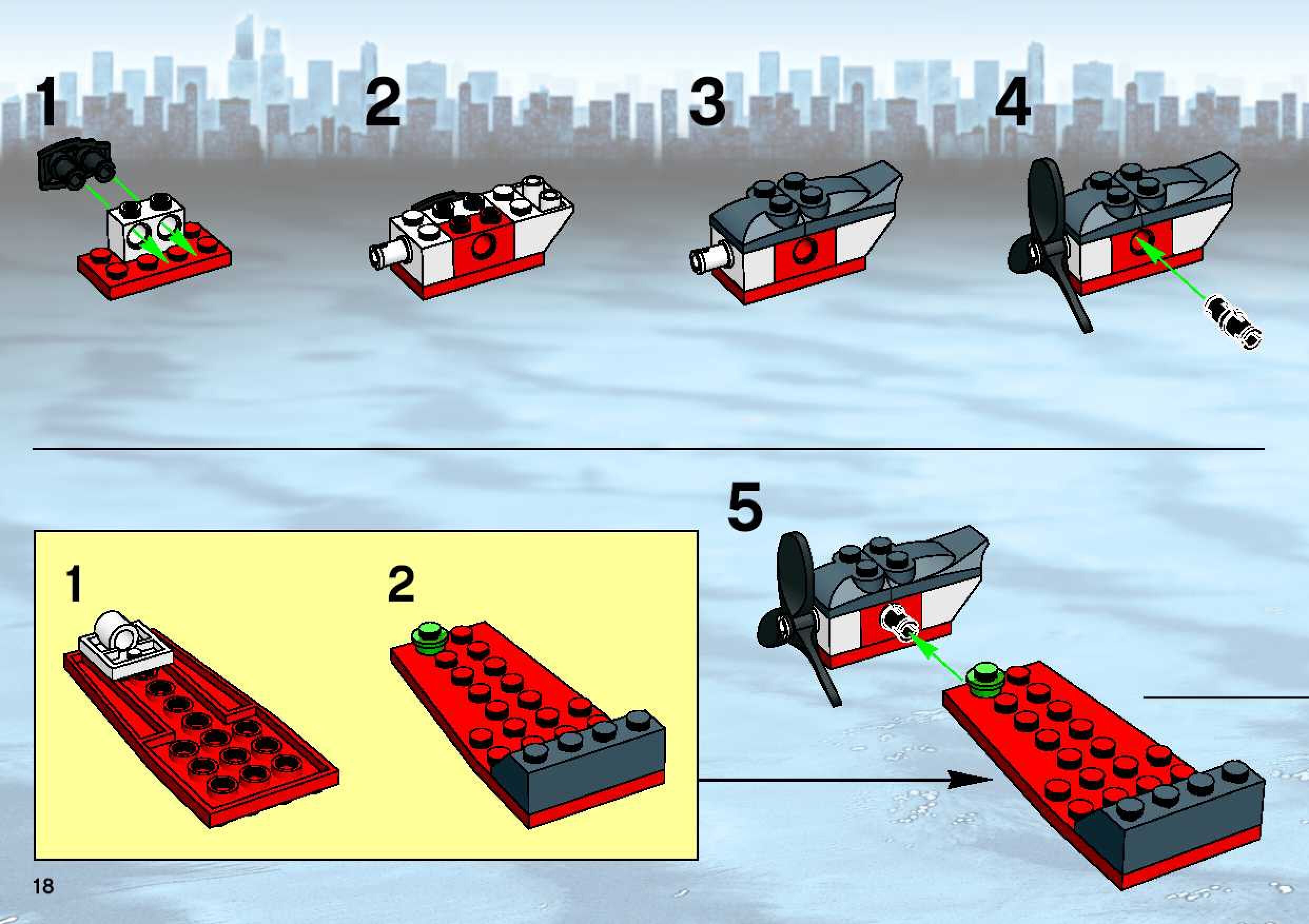 1 2 3 4

5

1 2

18