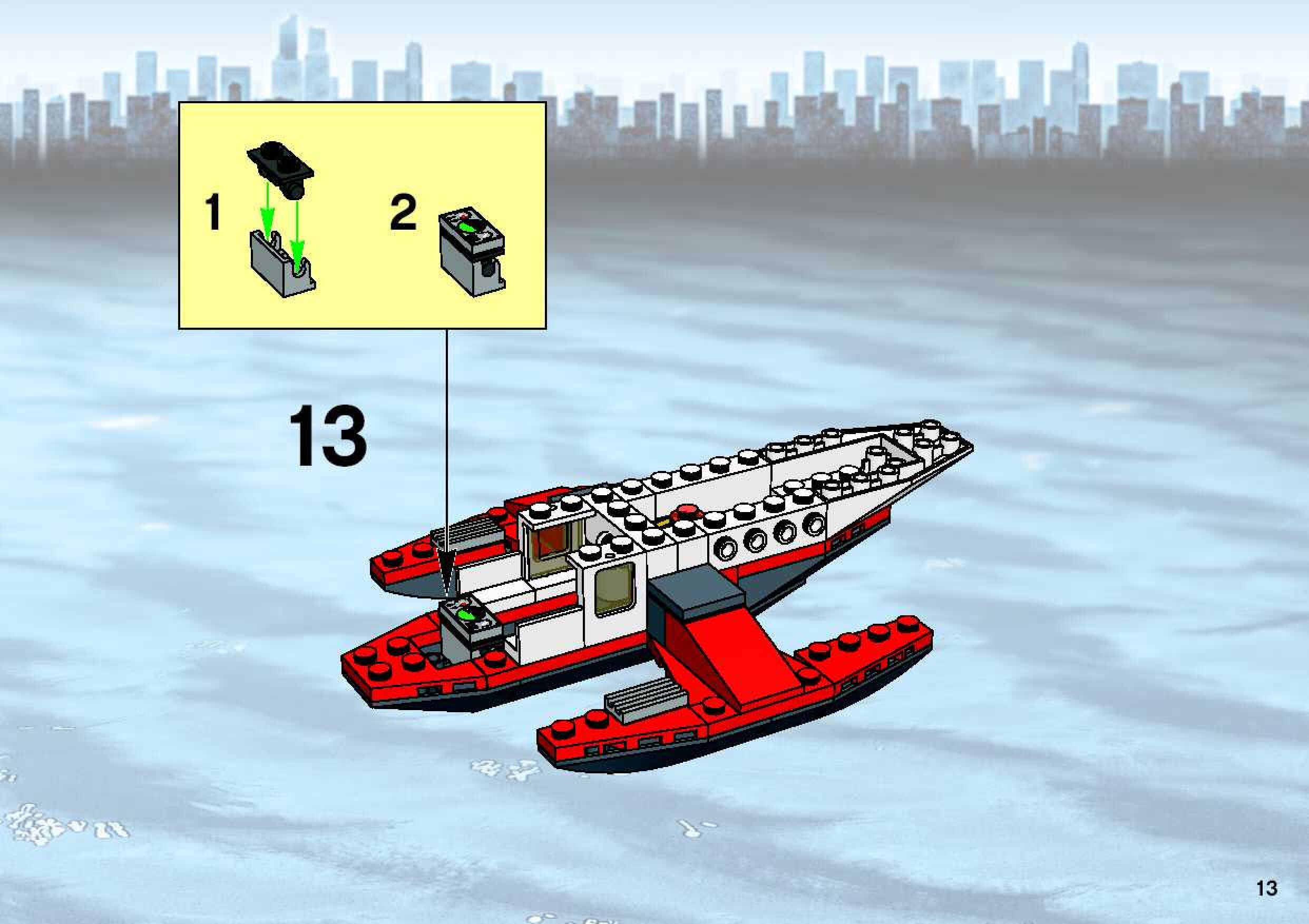 1

2

13

13